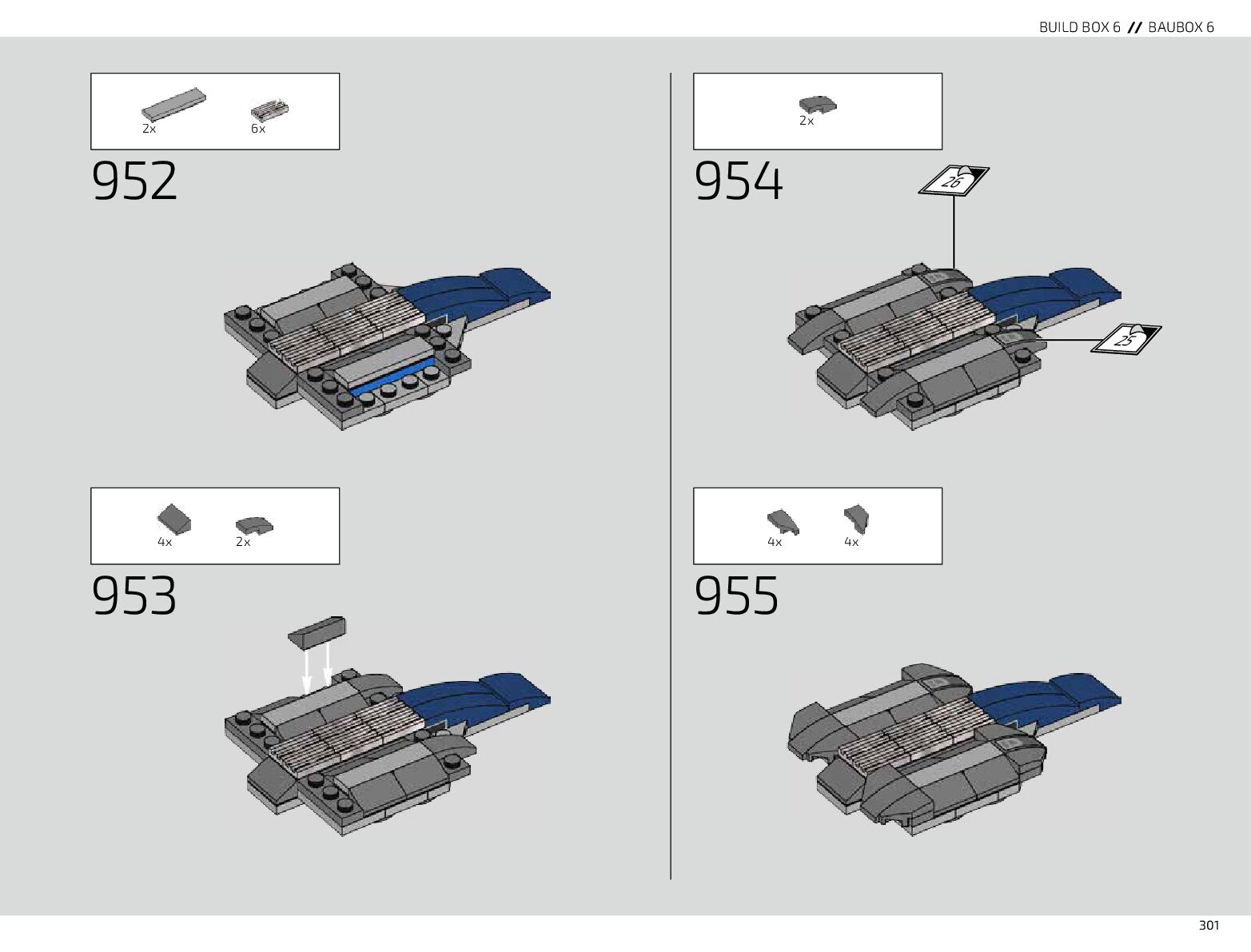 BUILD BOX 6 // BAUBOX 6

2x 6x

952

4x 2x

953

2x

954

26

25

4x 4x

955

301