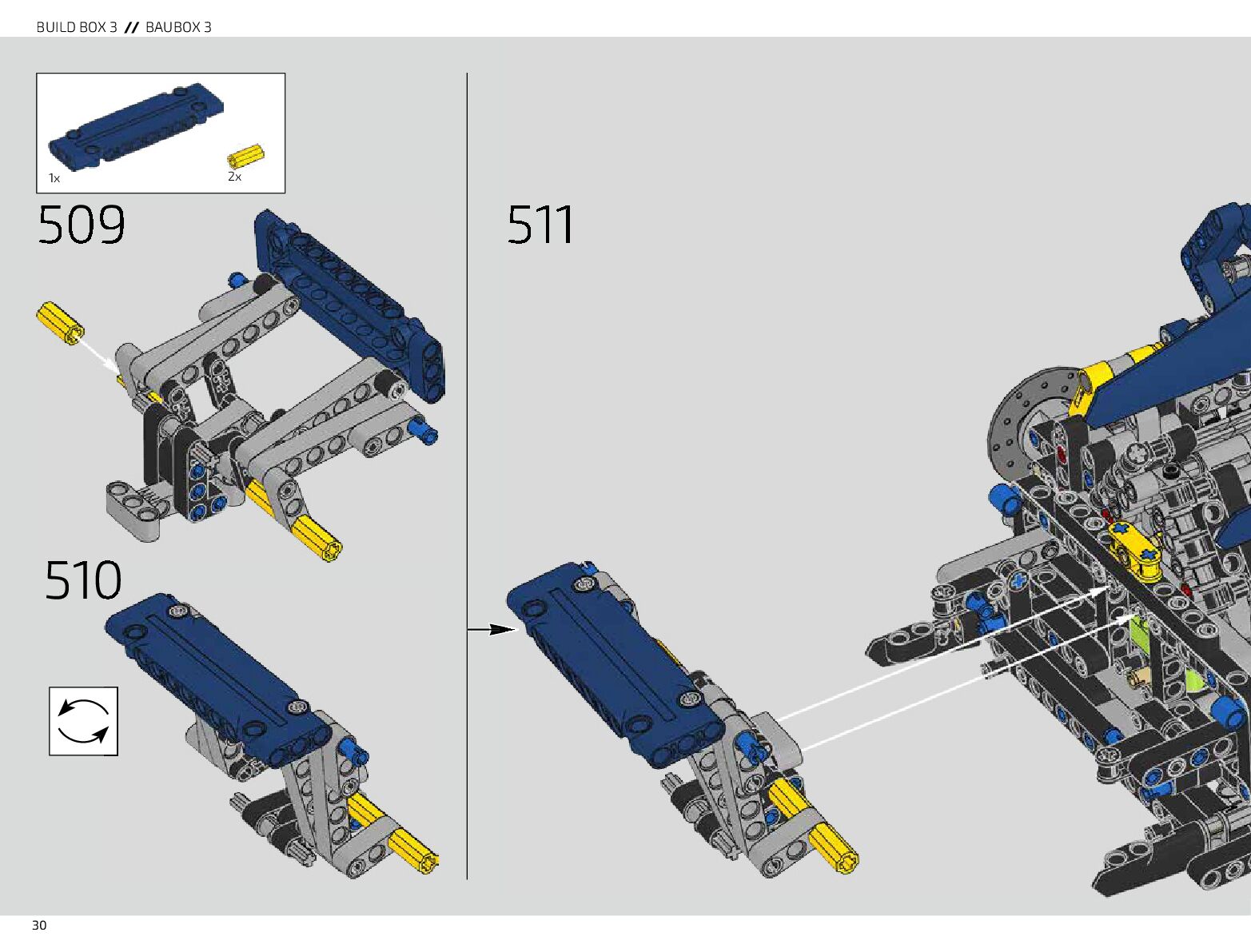 BUILD BOX 3 // BAUBOX 3

1x

2x

509

510

511

30