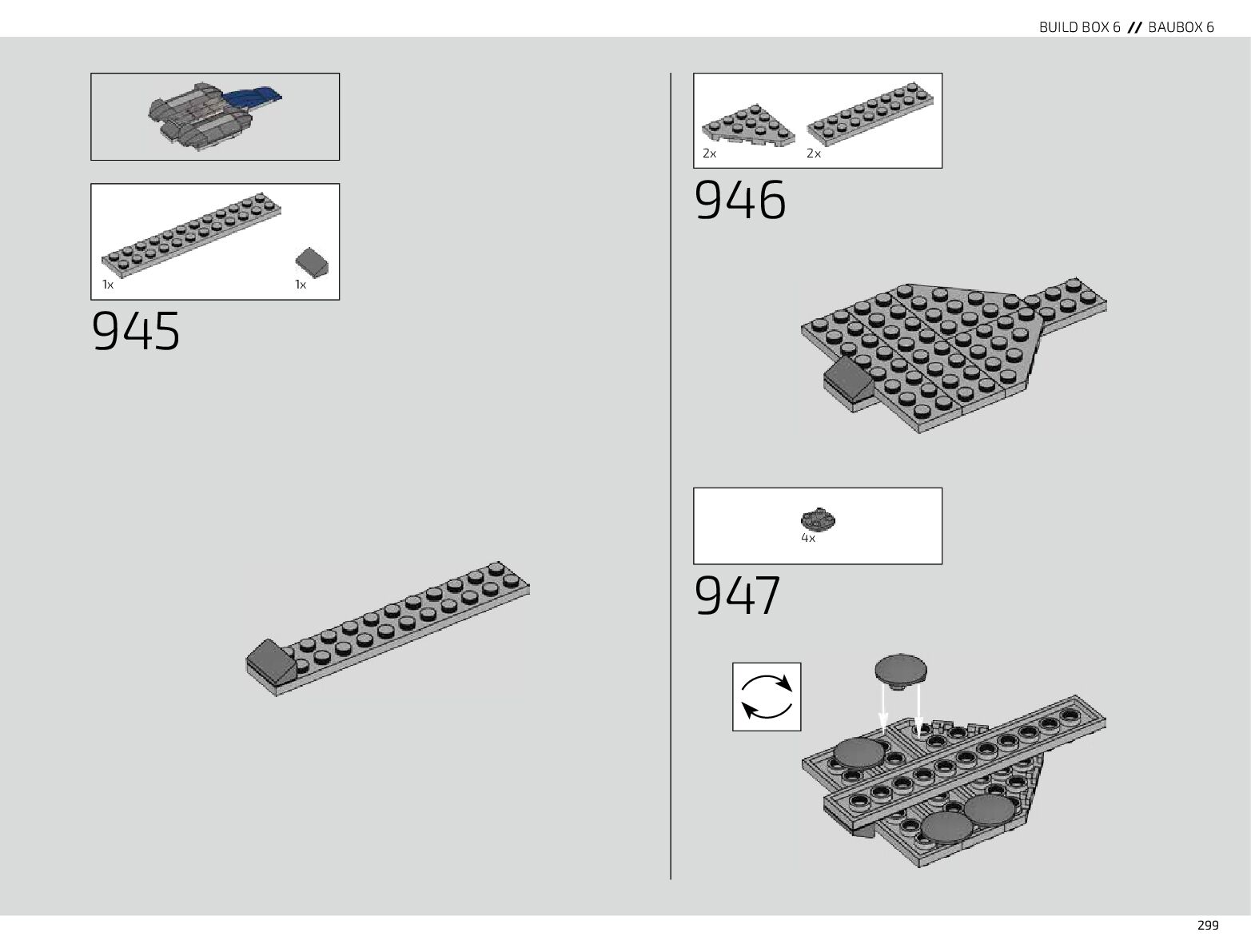 BUILD BOX 6 // BAUBOX 6

1x

1x

945

2x

2x

946

4x

947

299