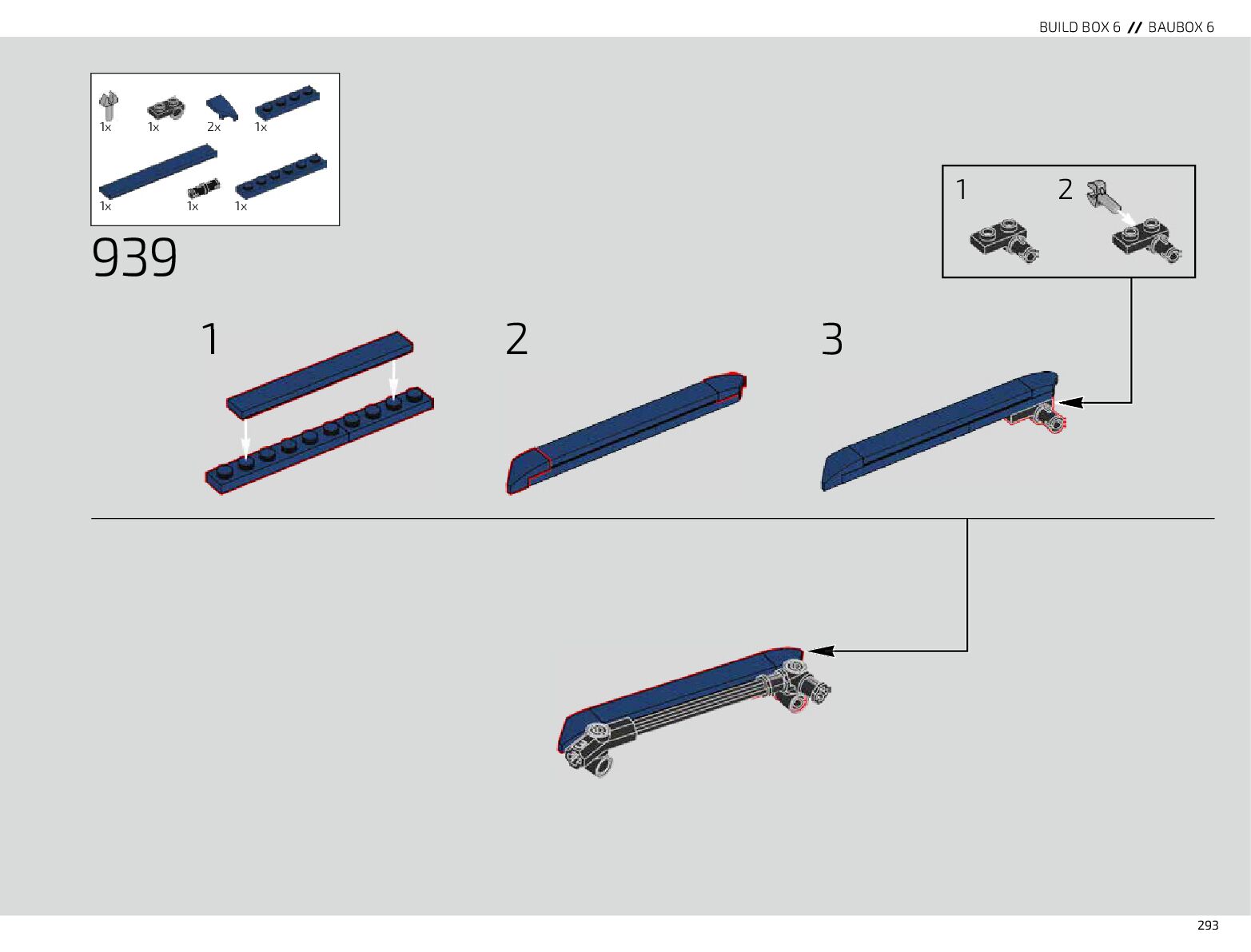 BUILD BOX 6 // BAUBOX 6

1x 1x 2x 1x

1x 1x 1x

939

1 2

1

2

3

293