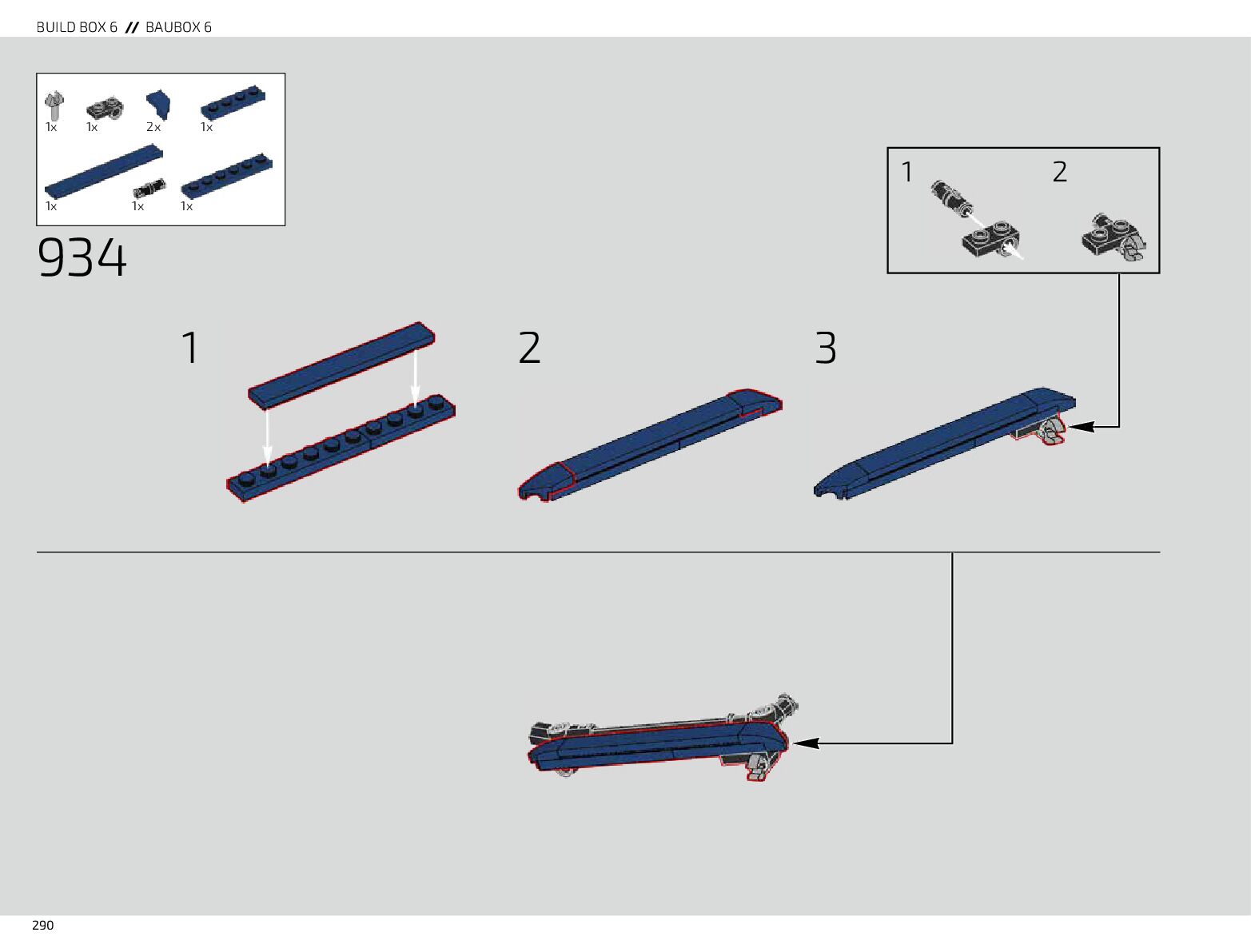 BUILD BOX 6 // BAUBOX 6

1x 1x 2x 1x

1x 1x 1x

934

1 2

1

2

3

290