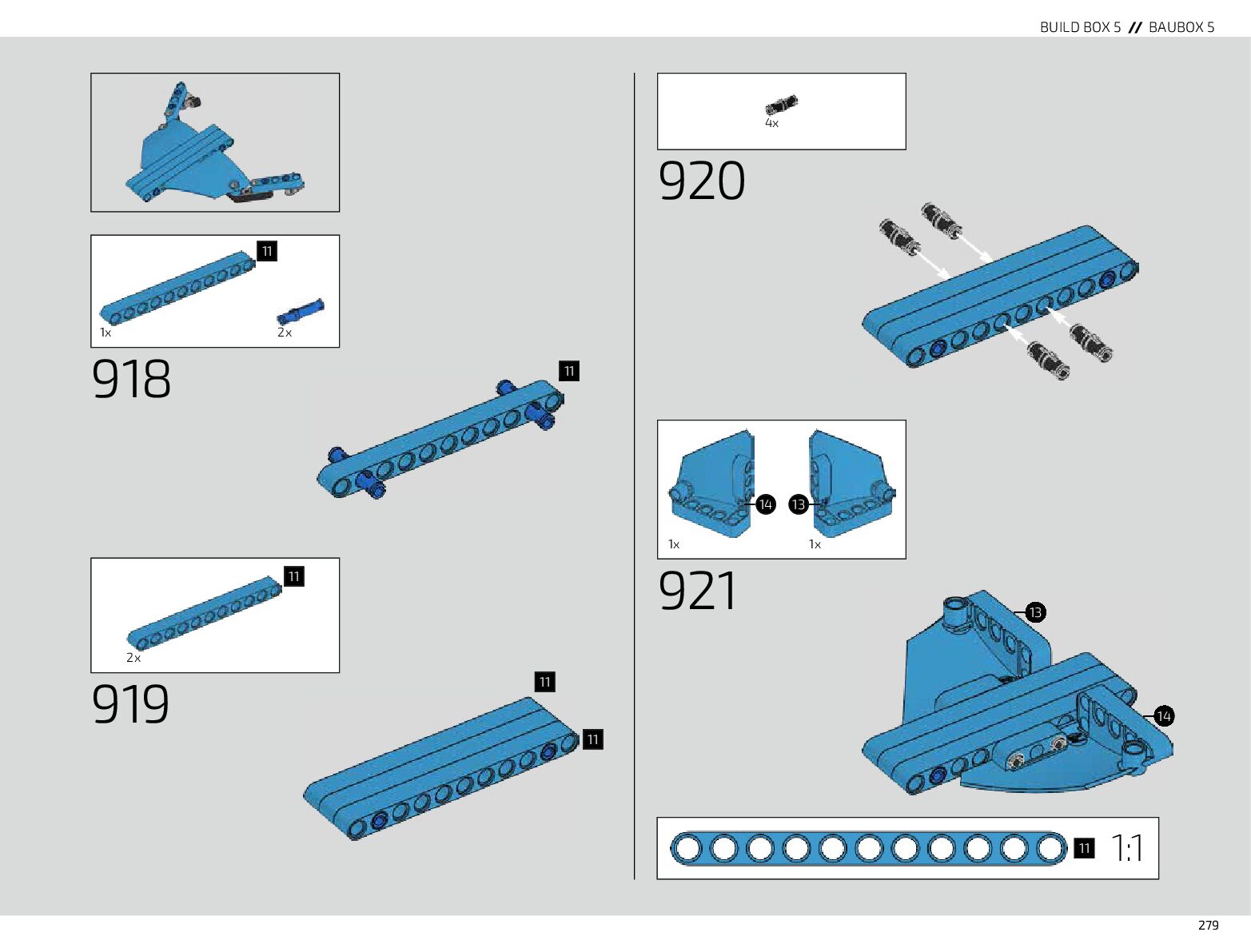 BUILD BOX 5 // BAUBOX 5

11

1x

2x

918

11

11

2x

919

11

11

4x

920

14

13

1x

1x

921

13

14

11

1:1

279