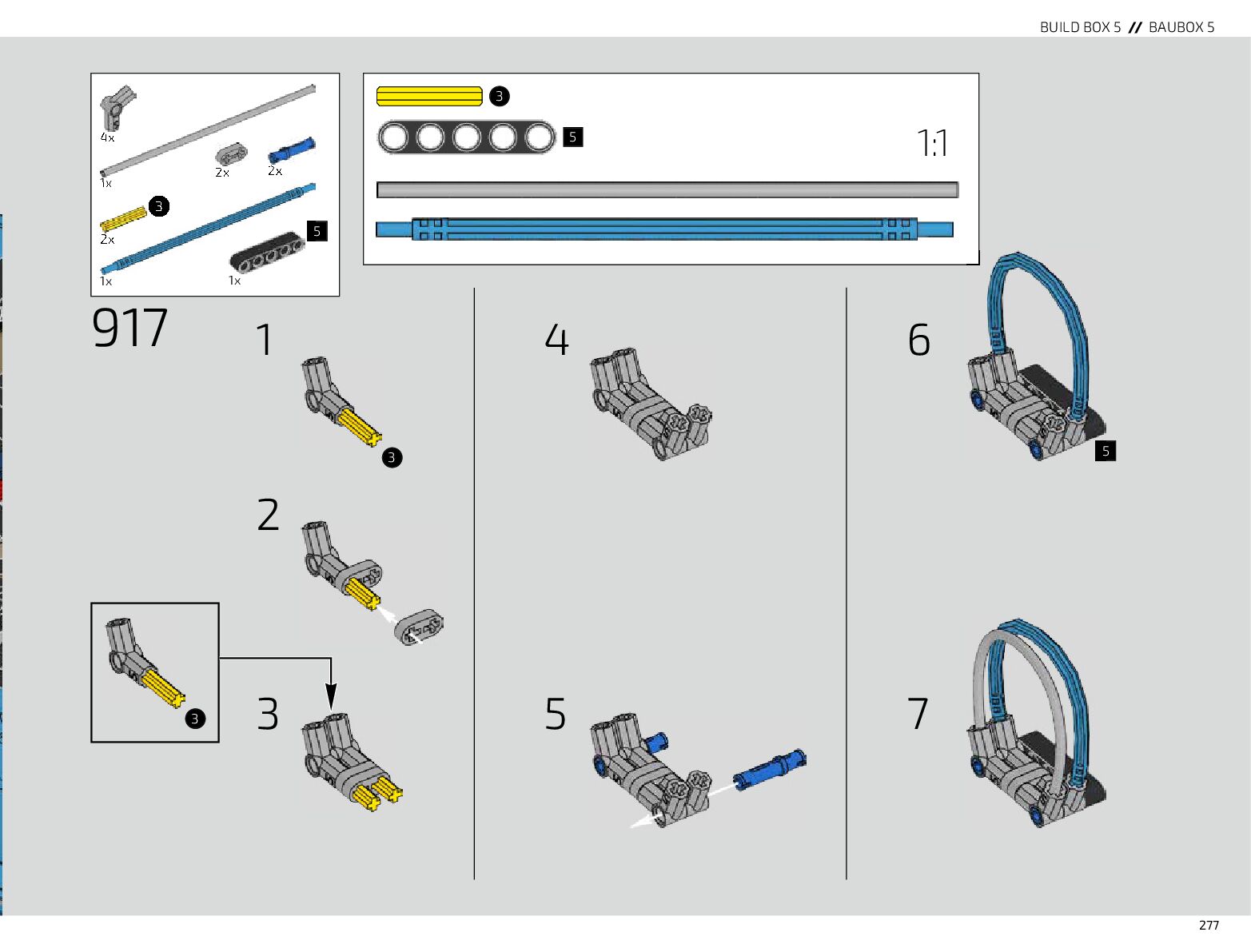 BUILD BOX 5 // BAUBOX 5

4x
1x
2x
2x
3
2x
5
1x
1x

3
5
1:1

917

1
3

2

3
3

4

5

6
5

7

277