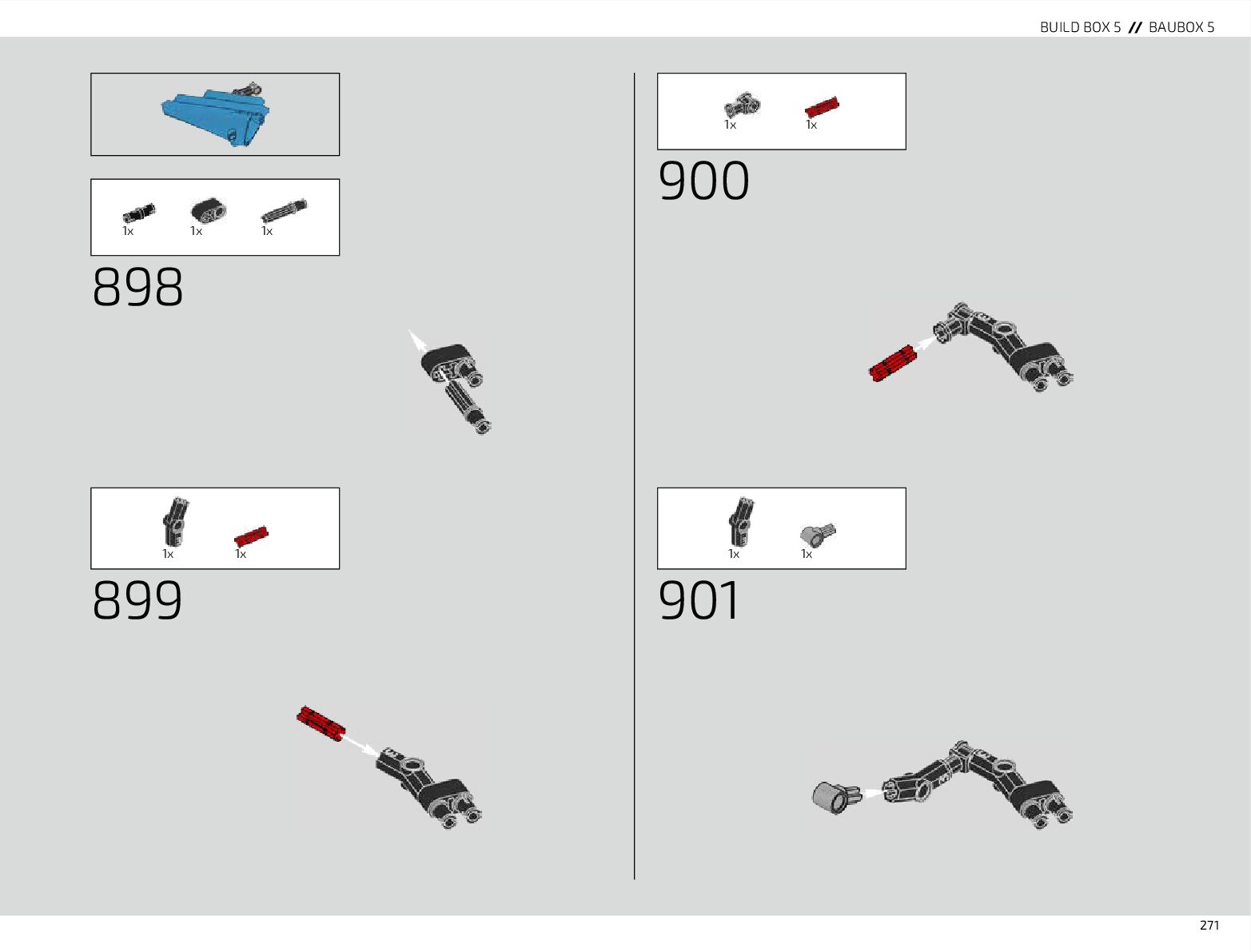 BUILD BOX 5 // BAUBOX 5

1x 1x 1x

898

1x 1x

899

1x 1x

900

1x 1x

901

271