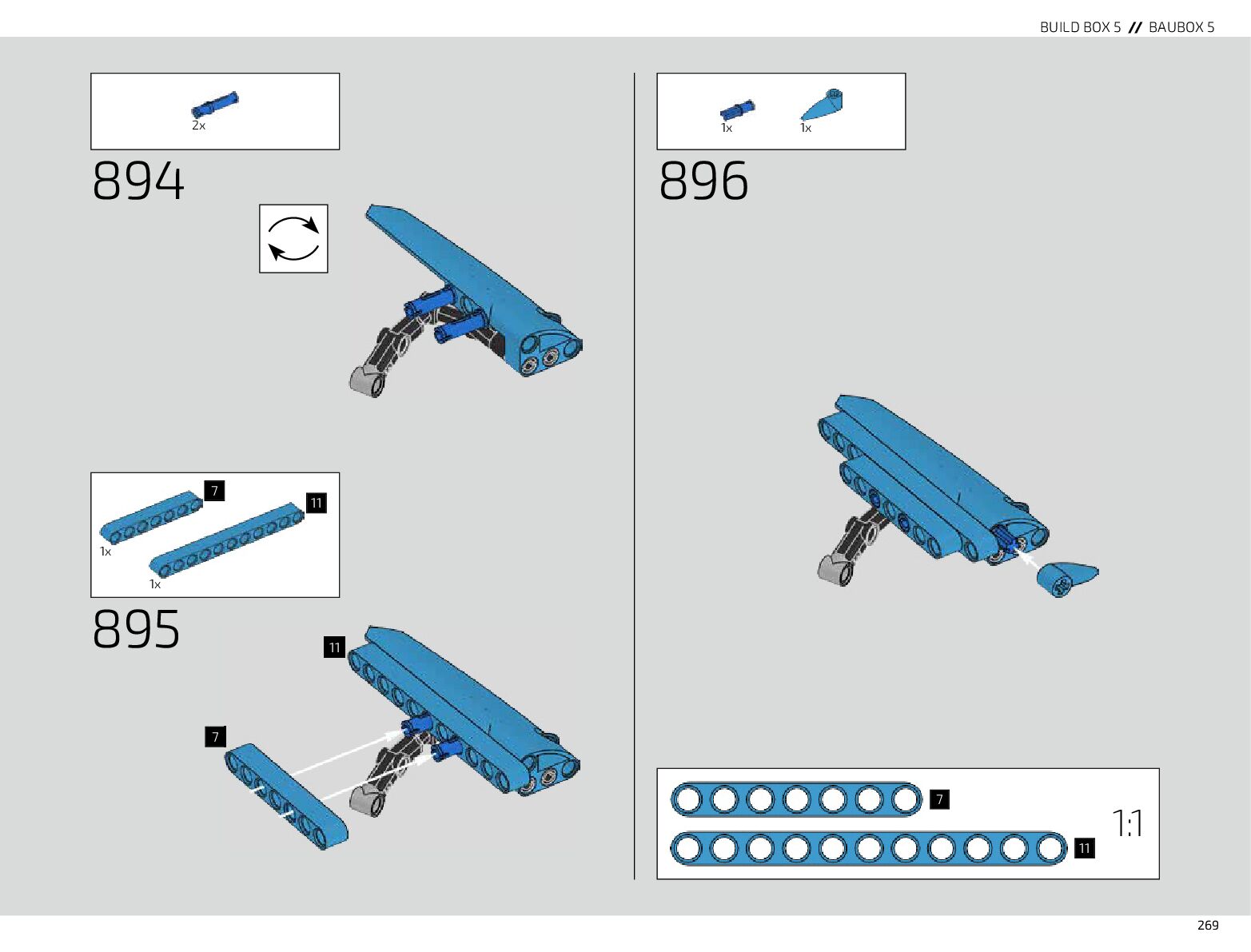 BUILD BOX 5 // BAUBOX 5

2x

894

7

11

1x

1x

895

11

7

1x

1x

896

7

11

1:1

269