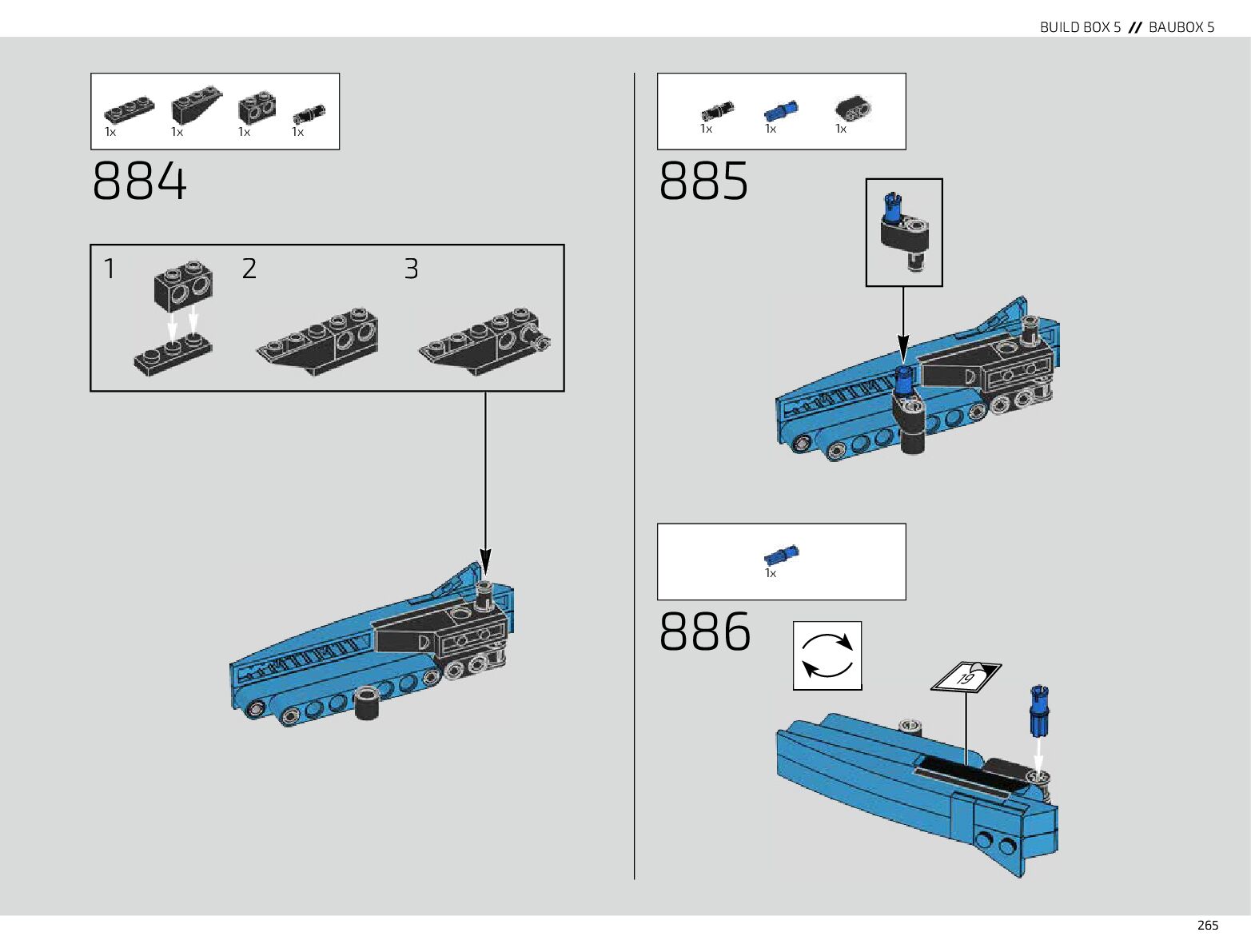 BUILD BOX 5 // BAUBOX 5

1x 1x 1x 1x

884

1

2

3

1x 1x 1x

885

1x

886

19

265