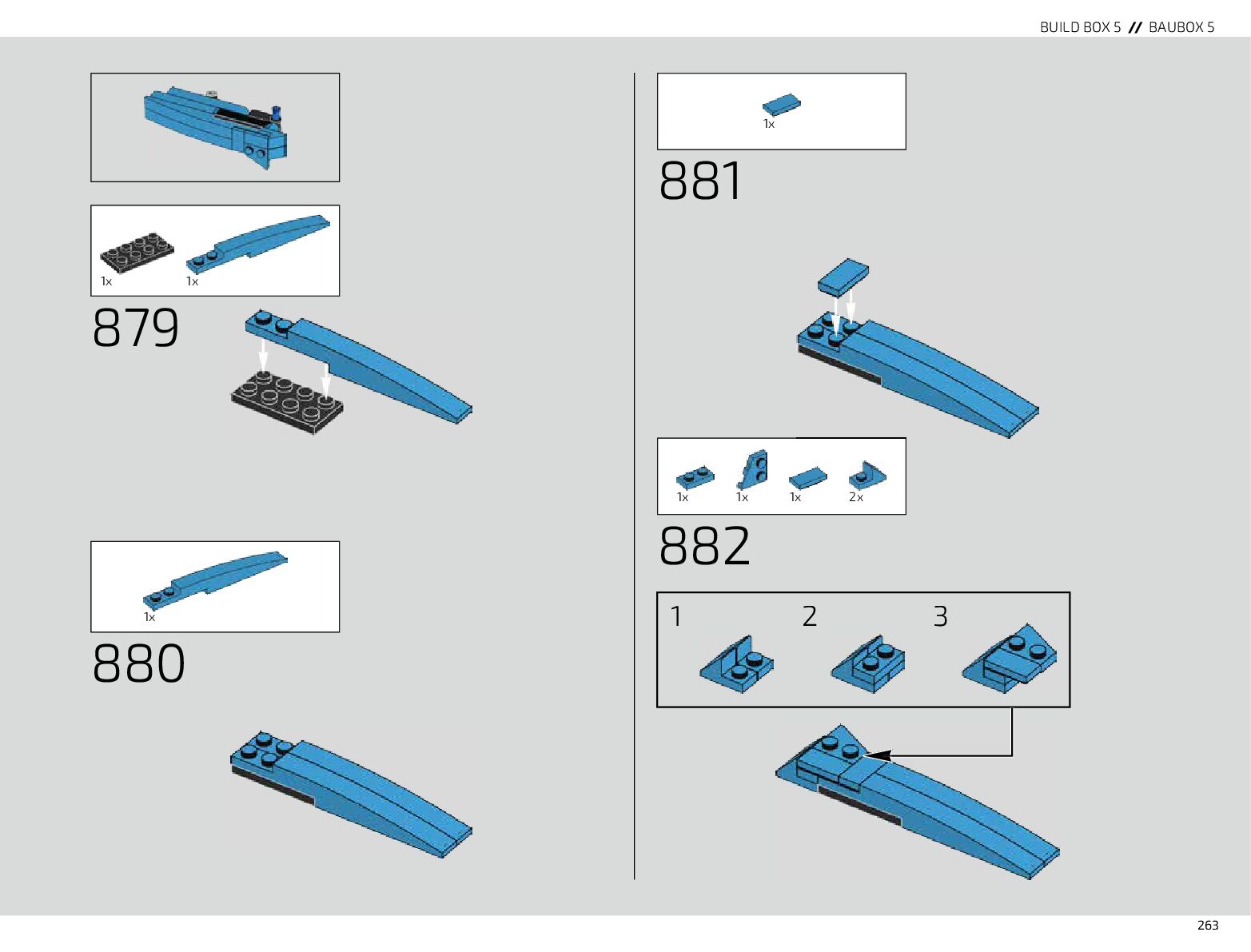 BUILD BOX 5 // BAUBOX 5

1x 1x

879

1x

880

1x

881

1x 1x 1x 2x

882

1 2 3

263