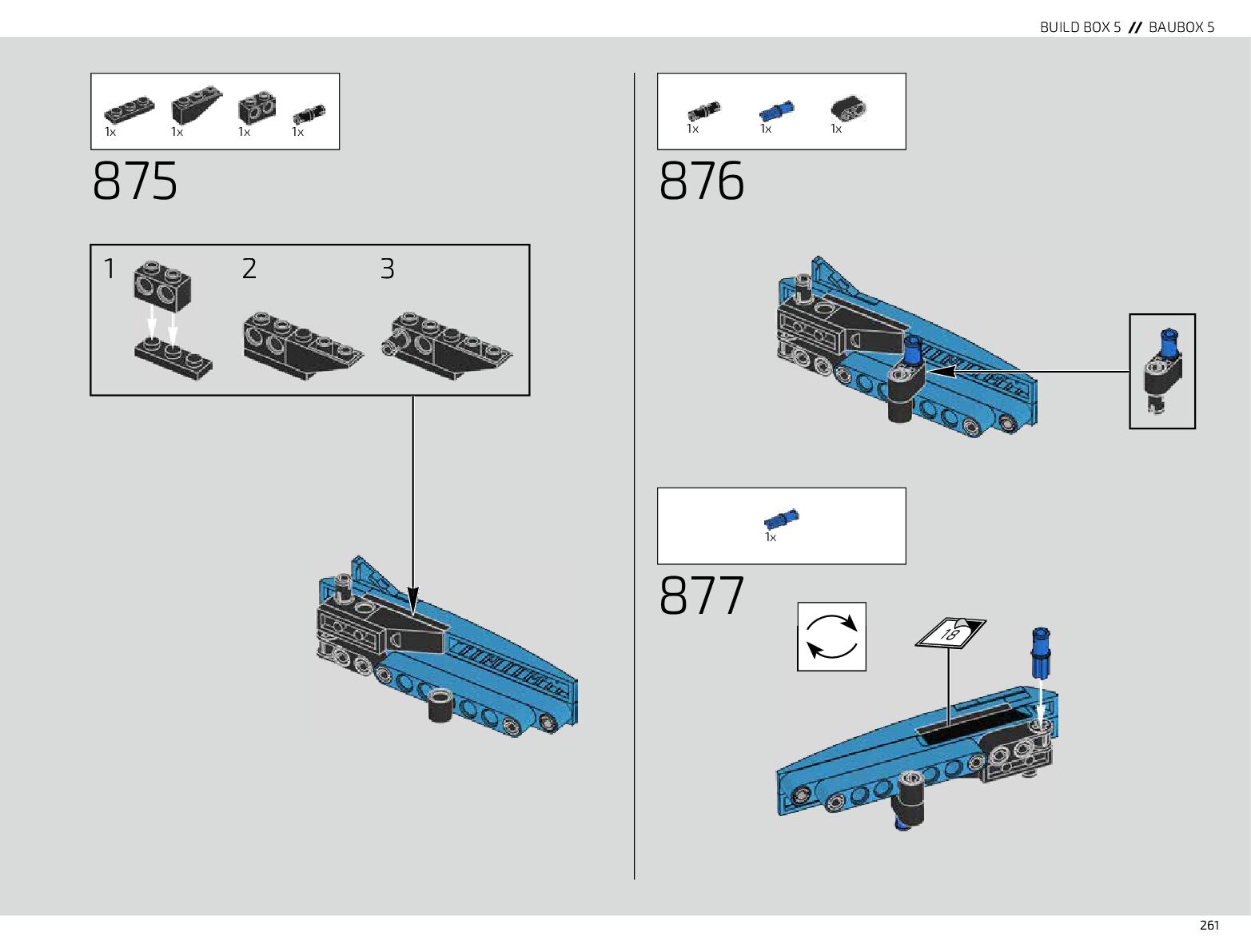 BUILD BOX 5 // BAUBOX 5

1x 1x 1x 1x

875

1 2 3

1x 1x 1x

876

1x

877

18

261