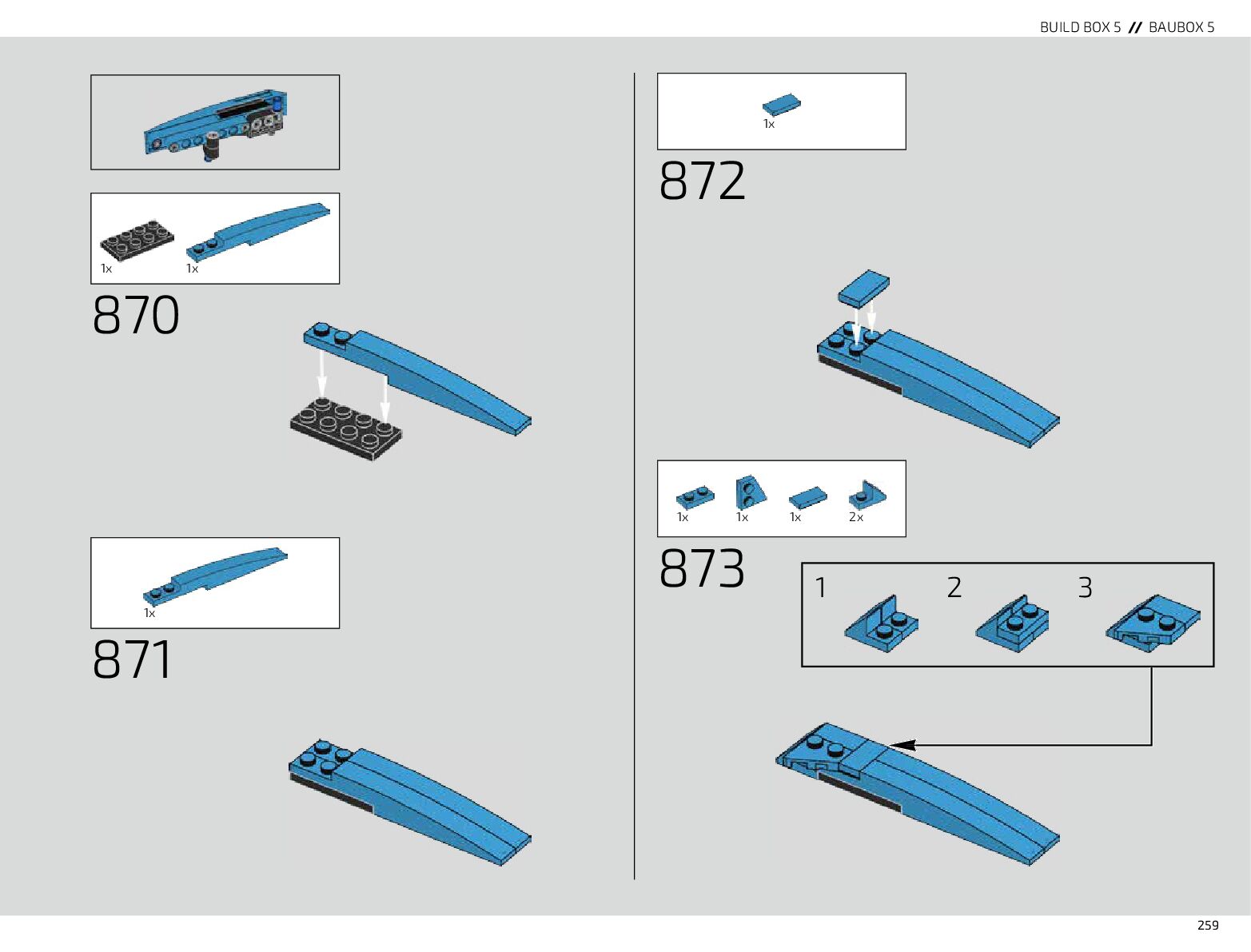 BUILD BOX 5 // BAUBOX 5

1x 1x

870

1x

871

1x

872

1x 1x 1x 2x

873

1 2 3

259