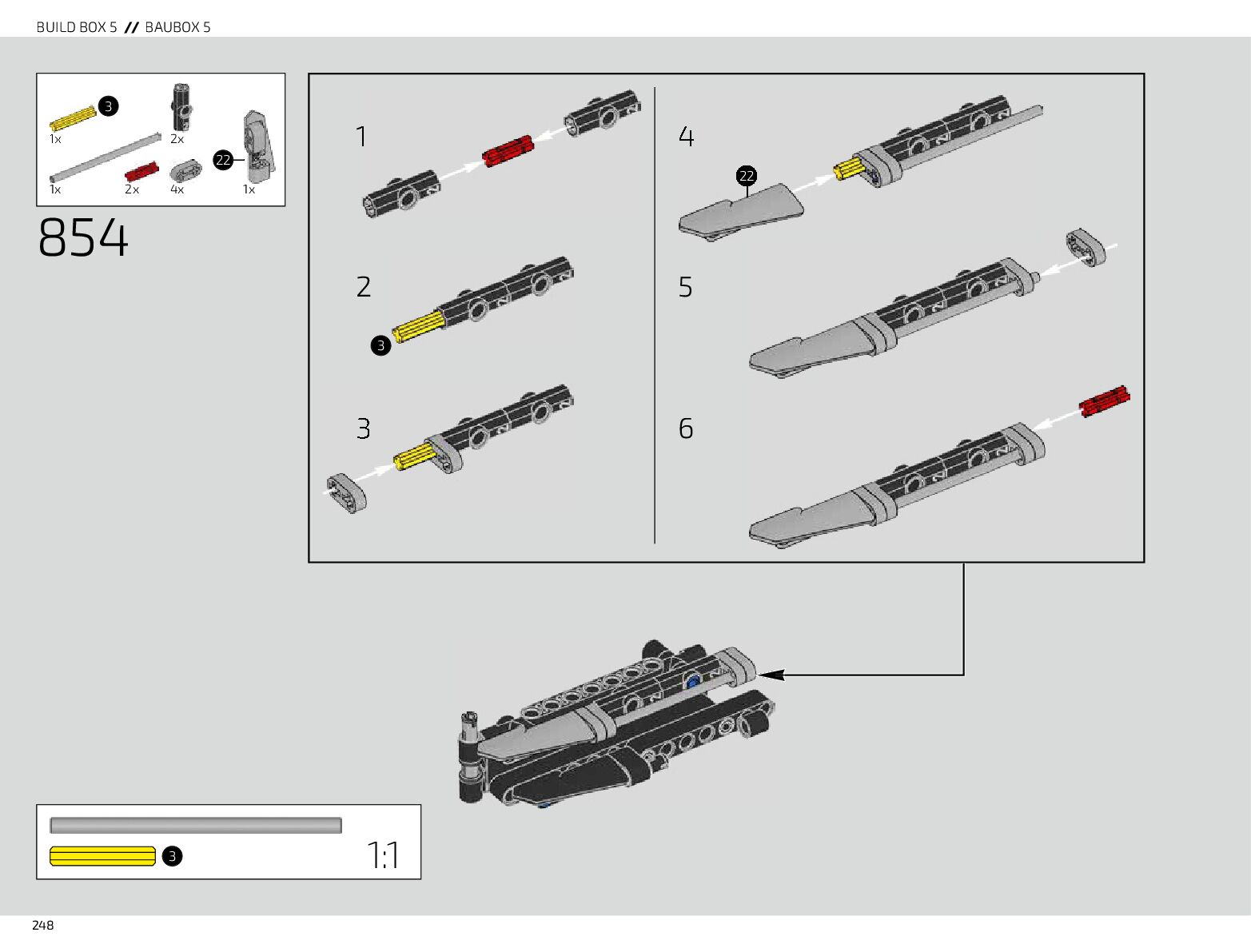 BUILD BOX 5 // BAUBOX 5

3
1x
2x
22
1x
2x
4x
1x

854

1
2
3
3
4
22
5
6

3
1:1

248