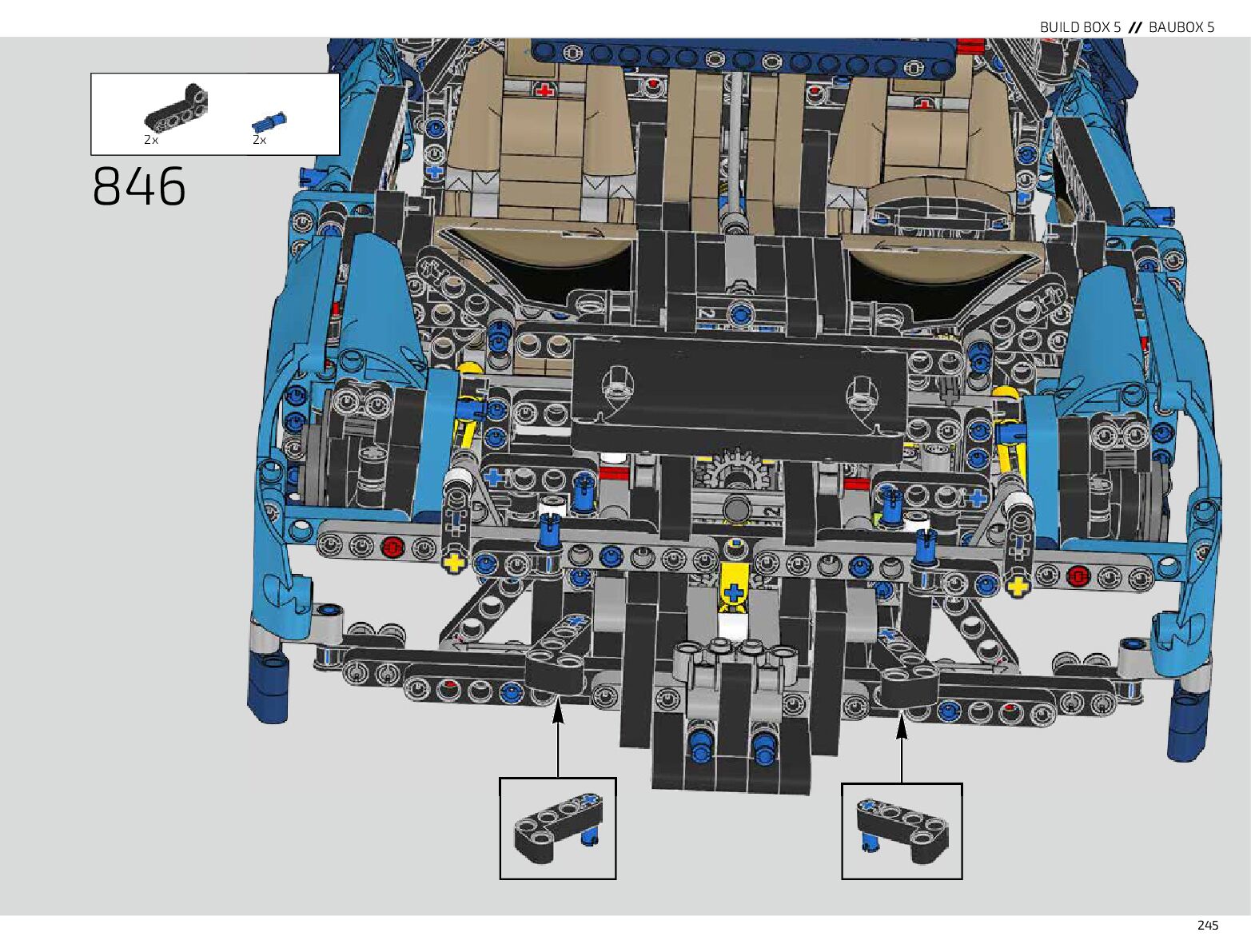 BUILD BOX 5 // BAUBOX 5

2x
2x

846

245