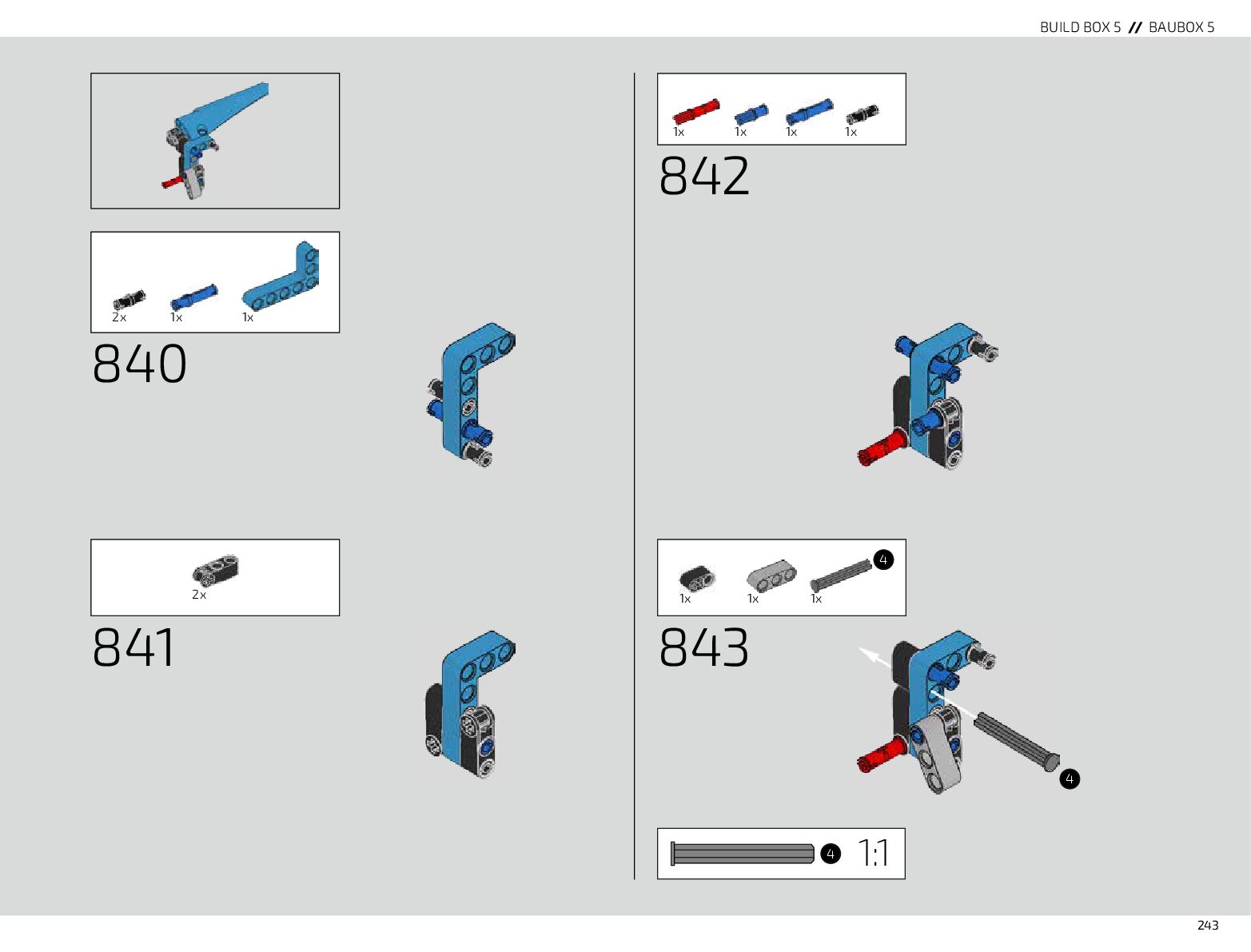 BUILD BOX 5 // BAUBOX 5

2x 1x 1x

840

2x

841

1x 1x 1x 1x

842

1x 1x 1x 4

843

4

4 1:1

243