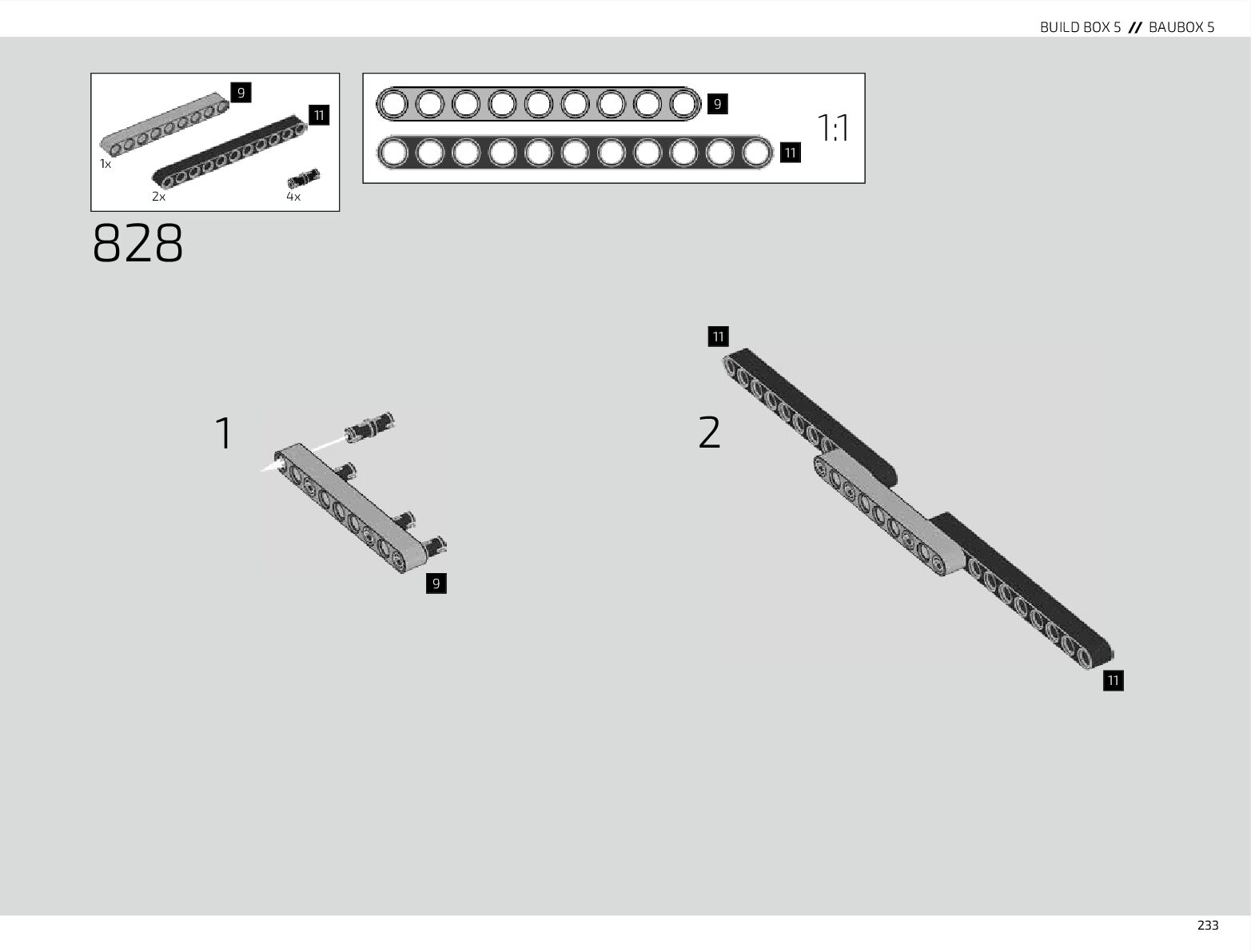 BUILD BOX 5 // BAUBOX 5

9
11
1x
2x
4x

9
11
1:1

828

1
9

2
11
11

233