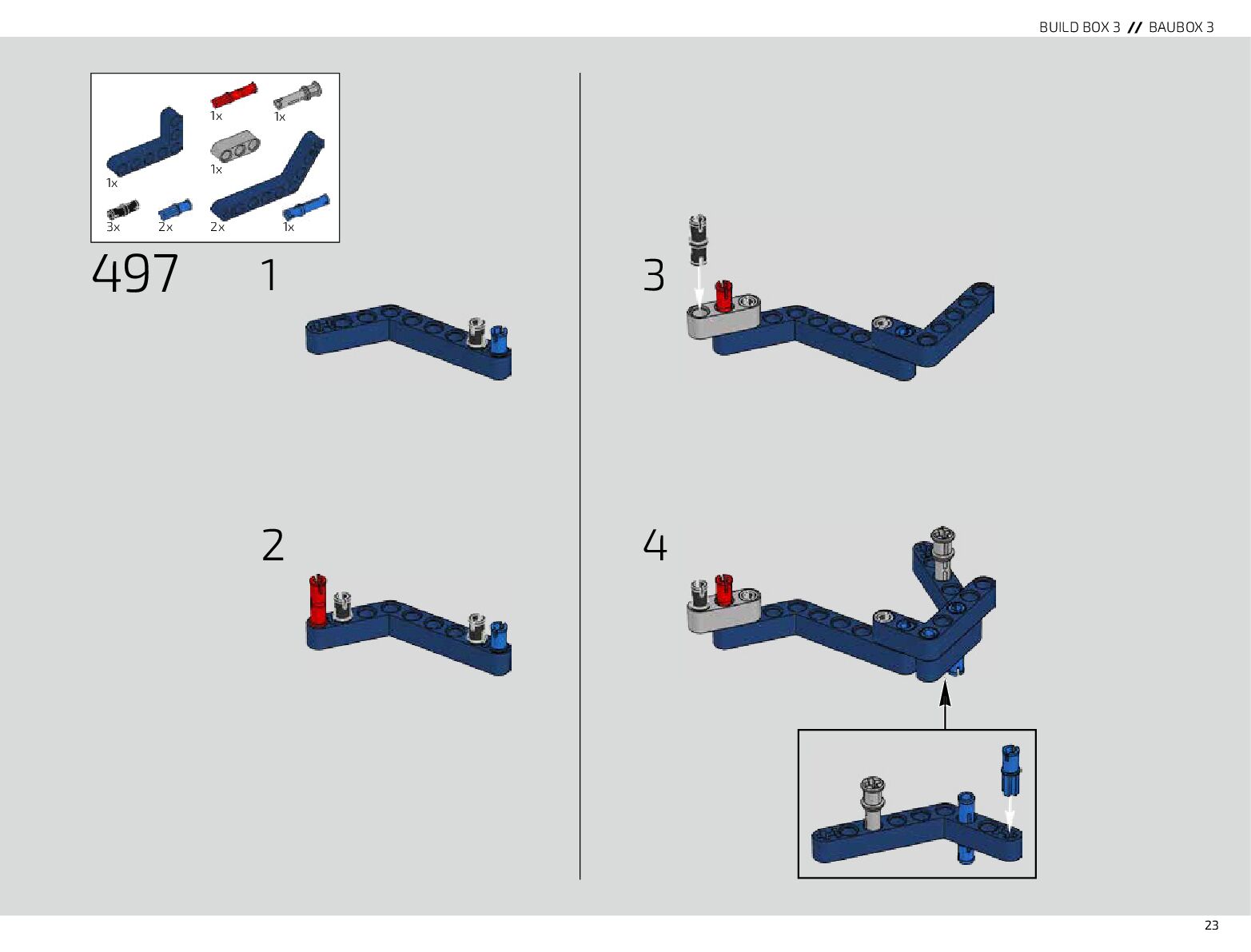 BUILD BOX 3 // BAUBOX 3

1x 1x
1x
1x
3x 2x 2x 1x

497 1

2

3

4

23