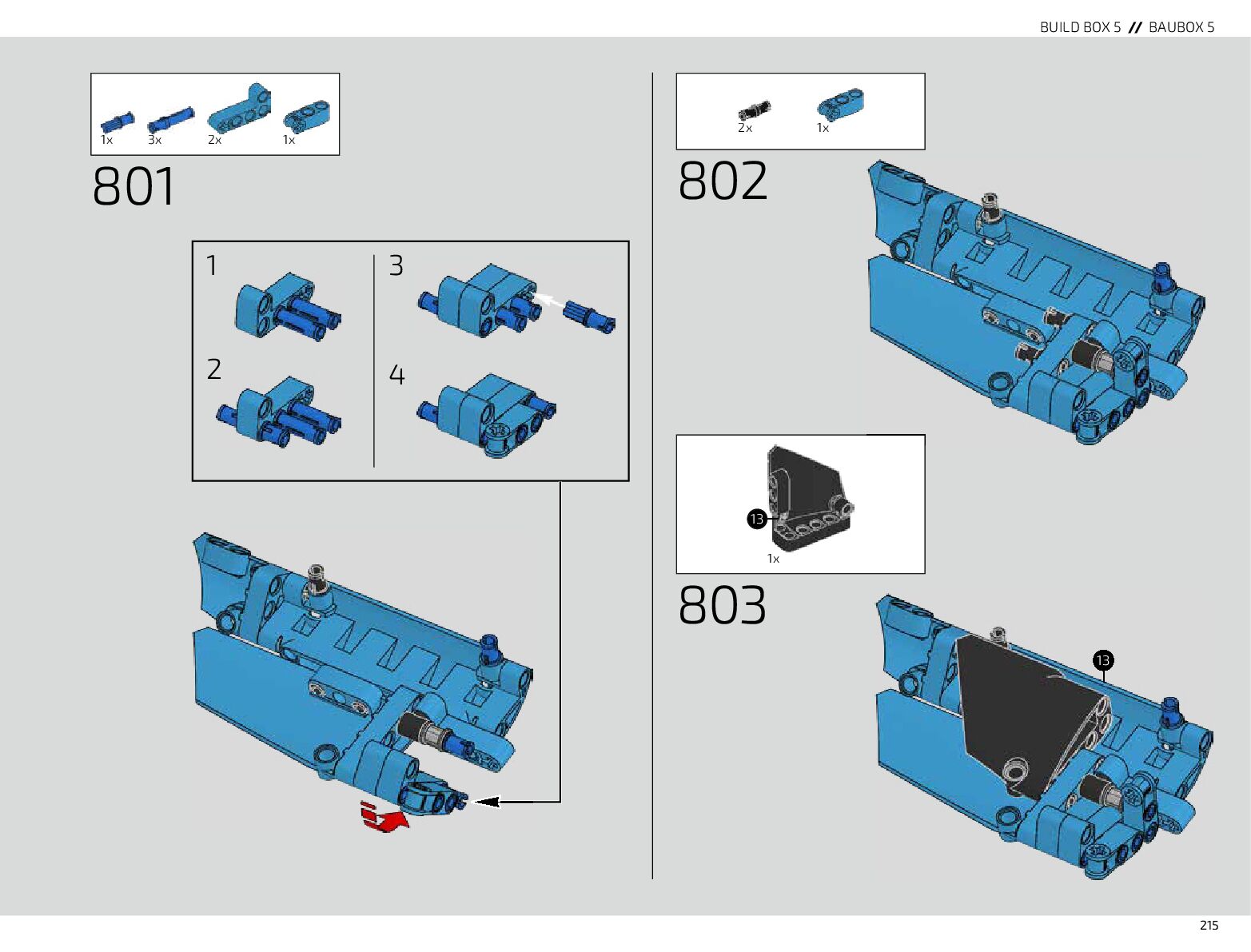 BUILD BOX 5 // BAUBOX 5

1x 3x 2x 1x

801

1

2

3

4

2x 1x

802

13

1x

803

13

215