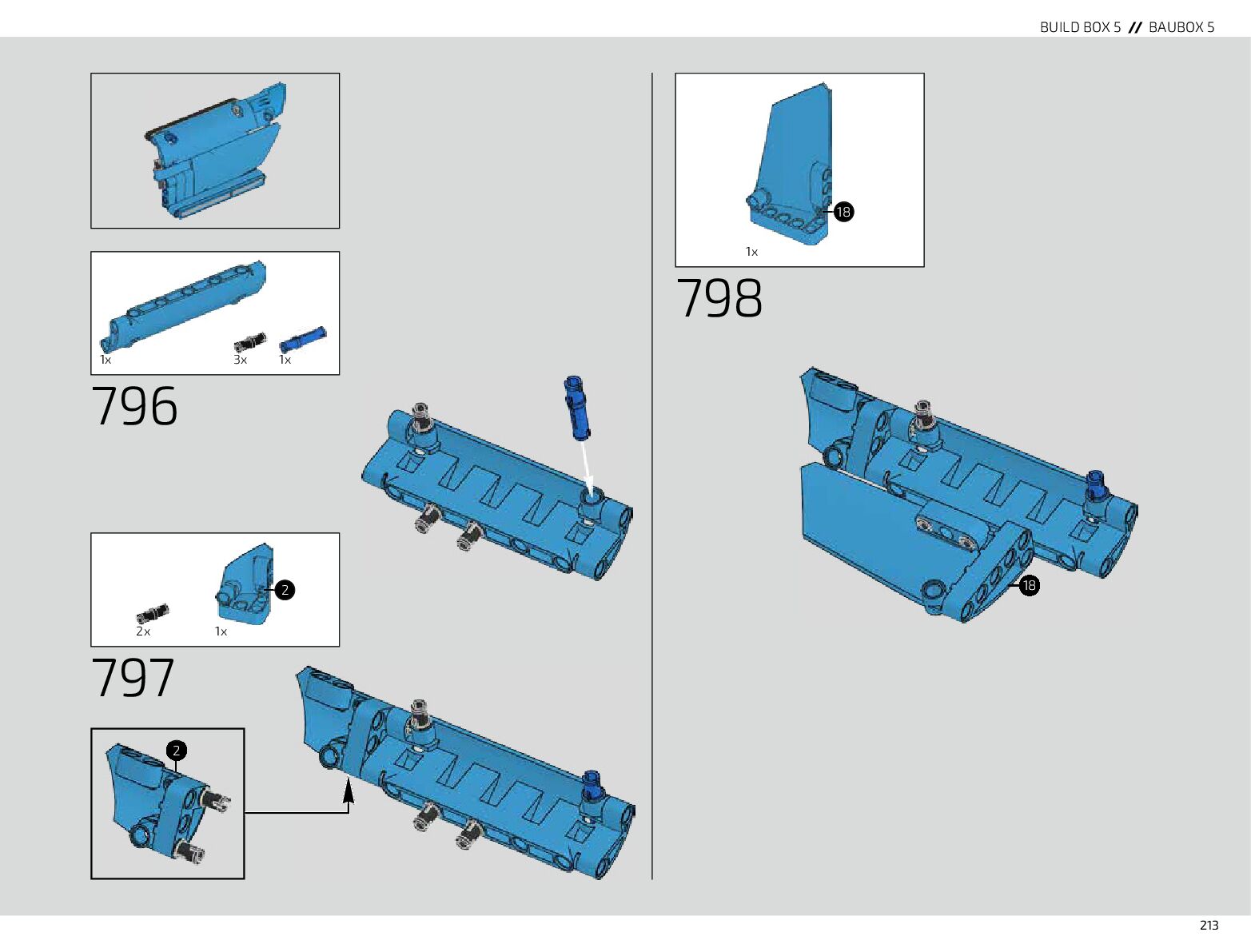 BUILD BOX 5 // BAUBOX 5

1x 3x 1x

796

2

2x 1x

797

2

18

1x

798

18

213