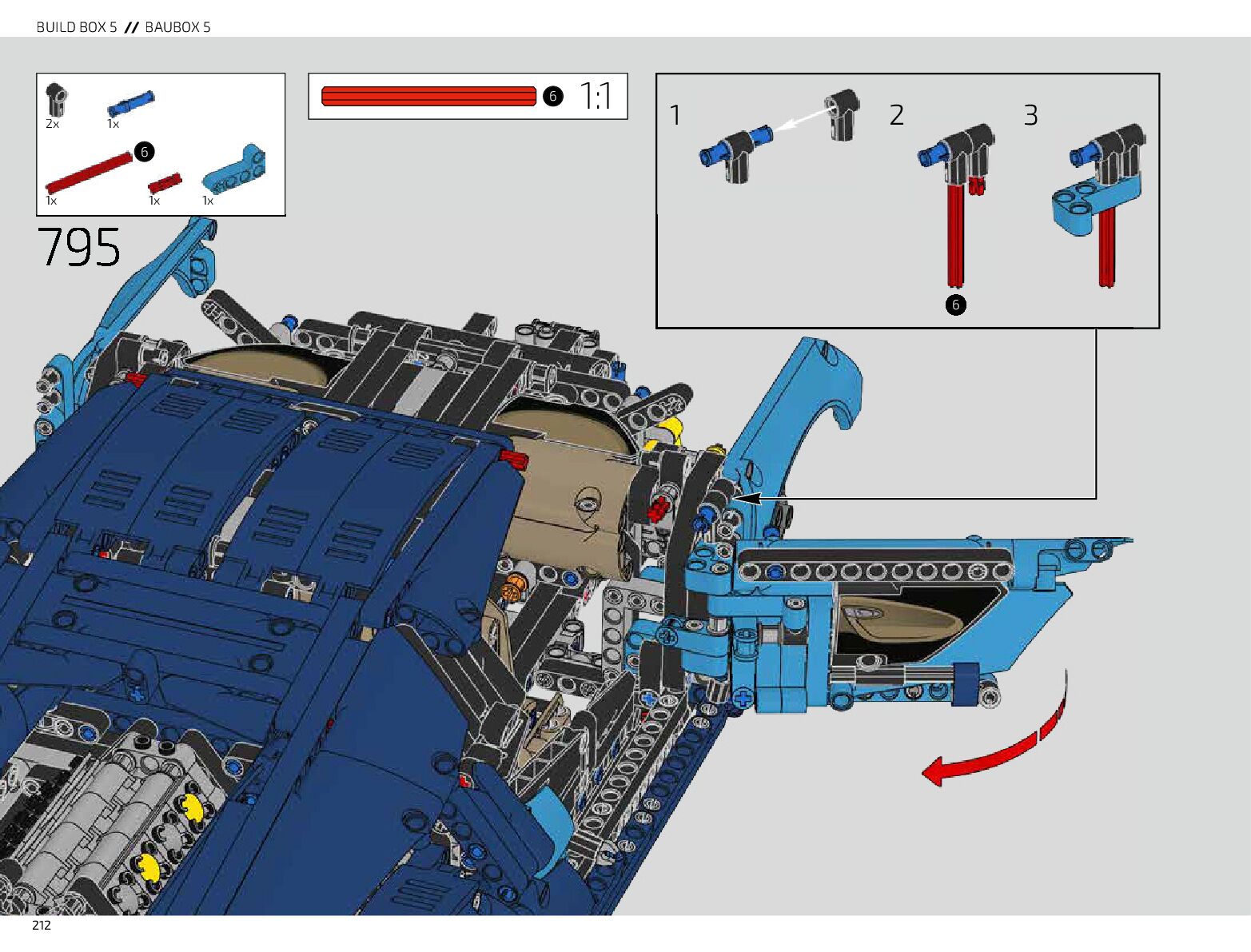 BUILD BOX 5 // BAUBOX 5

2x
1x
6
1x
1x
1x

6 1:1

795

1
2
3
6

212