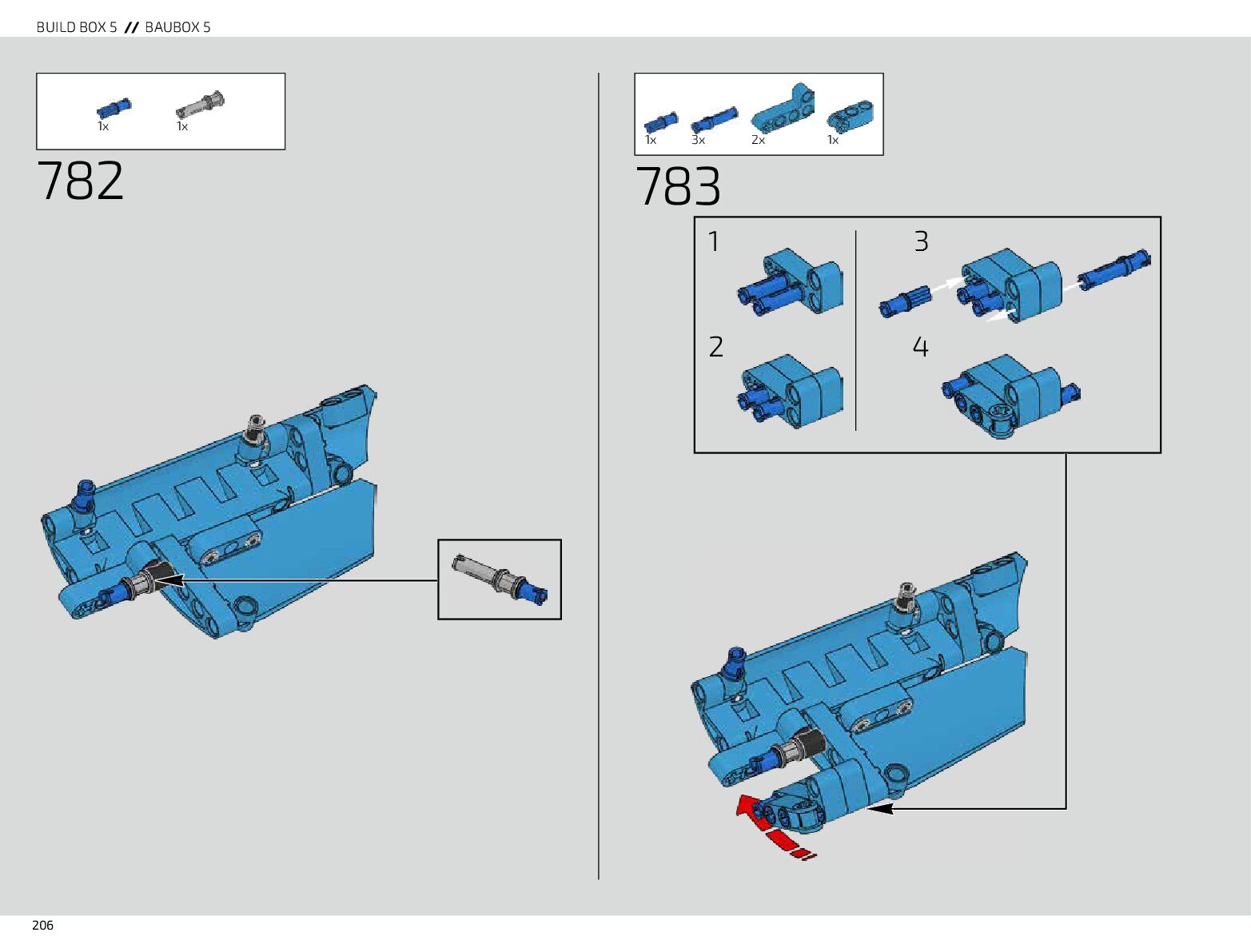 BUILD BOX 5 // BAUBOX 5

1x 1x

782

1x 3x 2x 1x

783

1

2

3

4

206