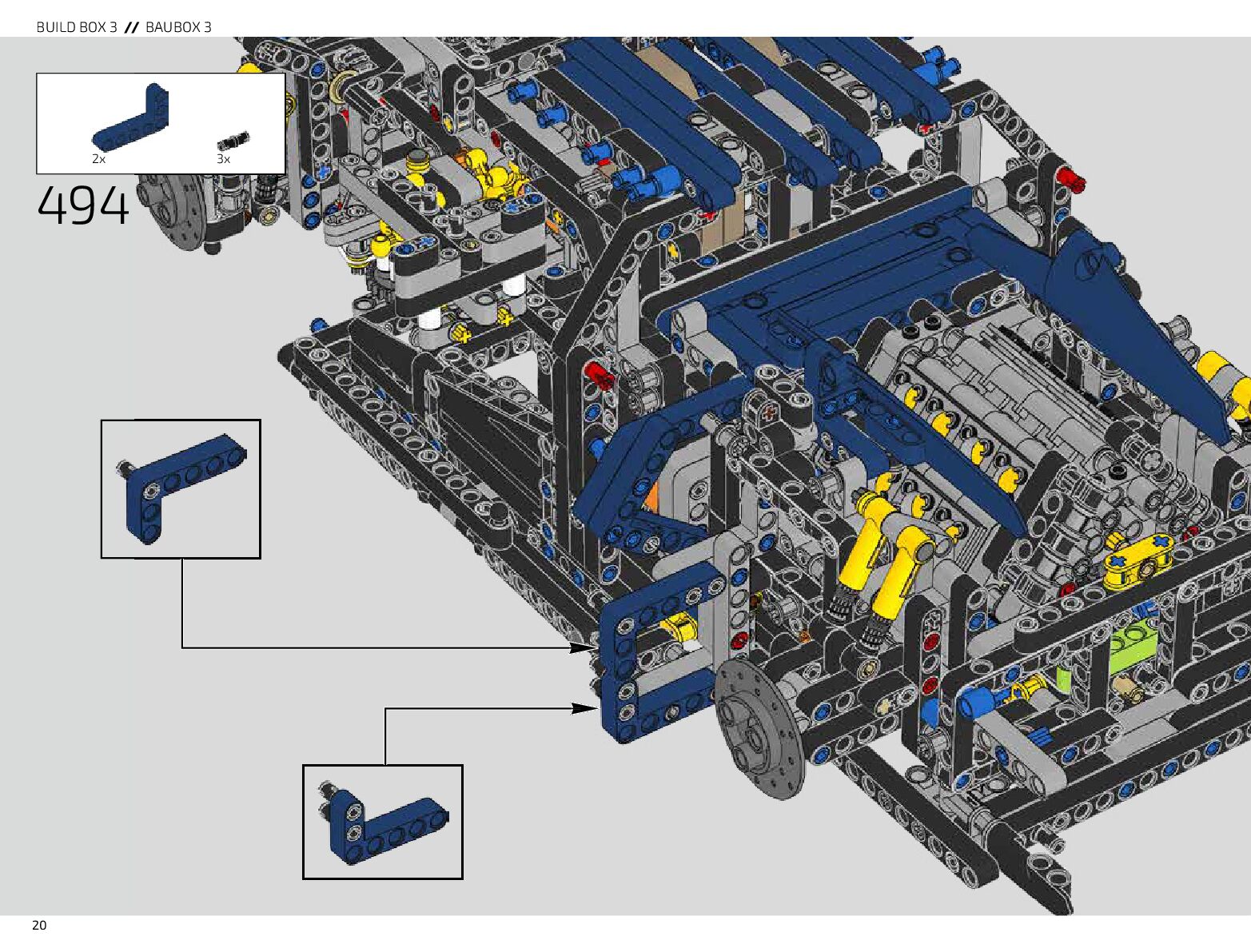 BUILD BOX 3 // BAUBOX 3

2x

3x

494

20