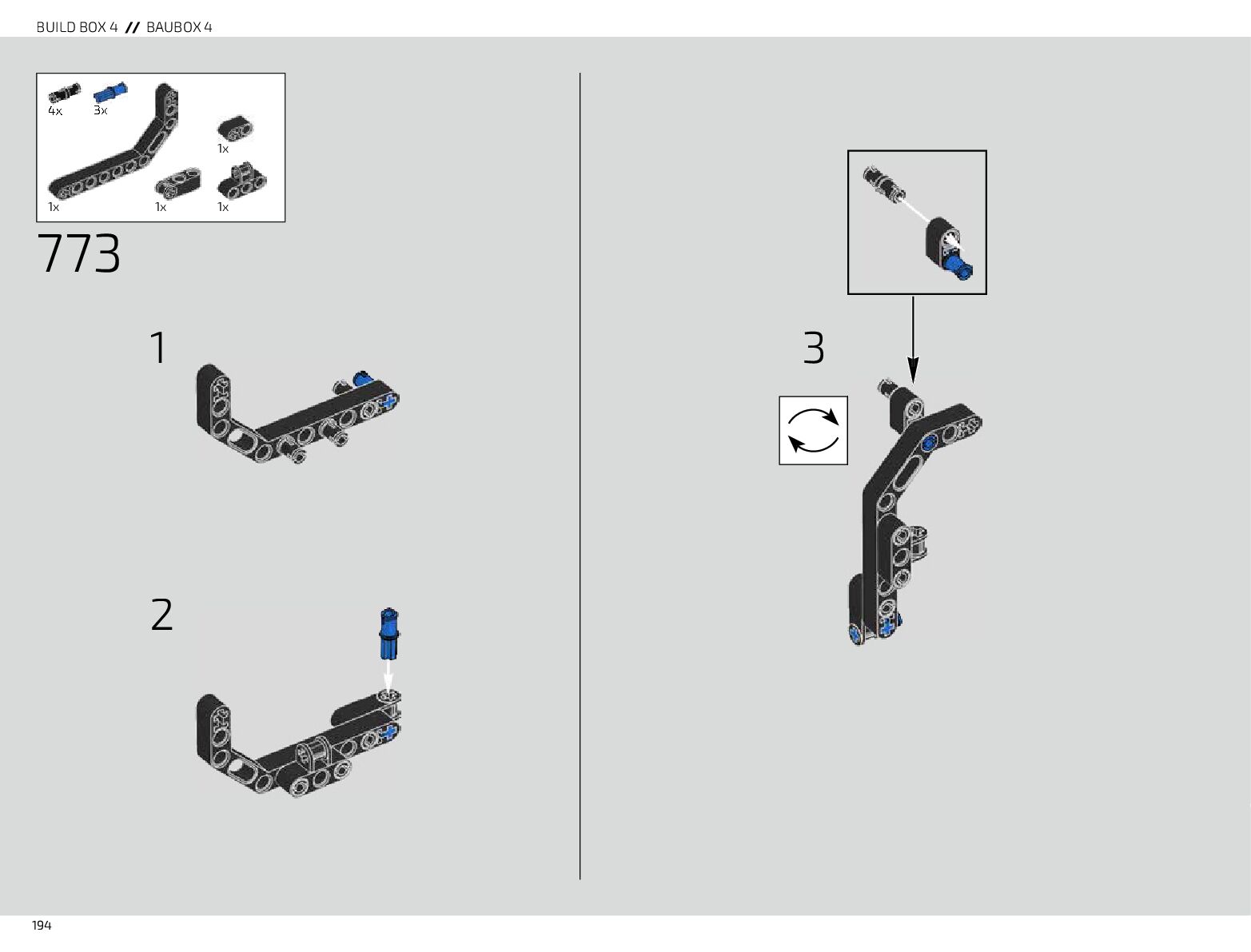 BUILD BOX 4 // BAUBOX 4

4x 3x

1x

1x 1x 1x

773

1

2

3

194