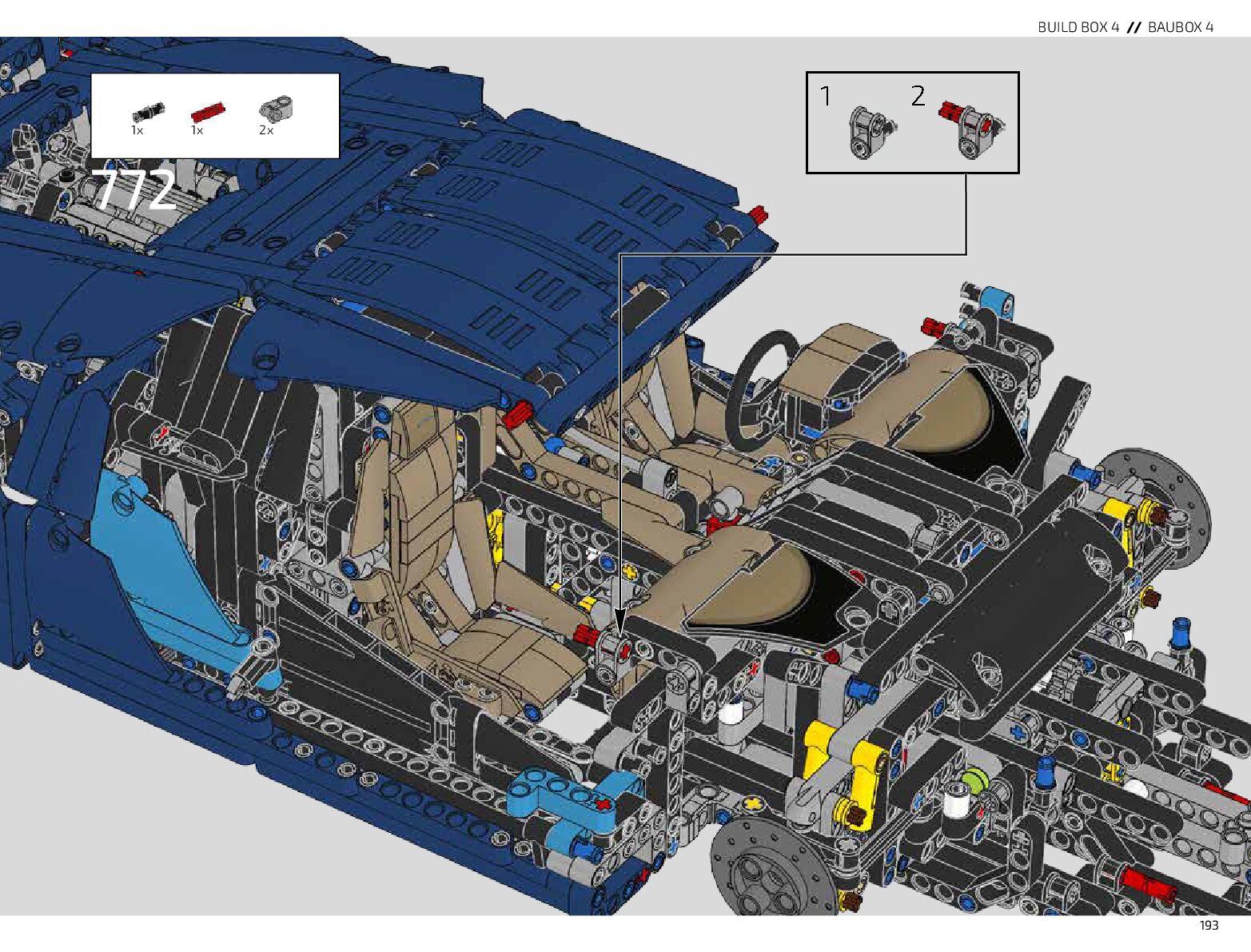 BUILD BOX 4 // BAUBOX 4

1x 1x 2x

772

1 2

193