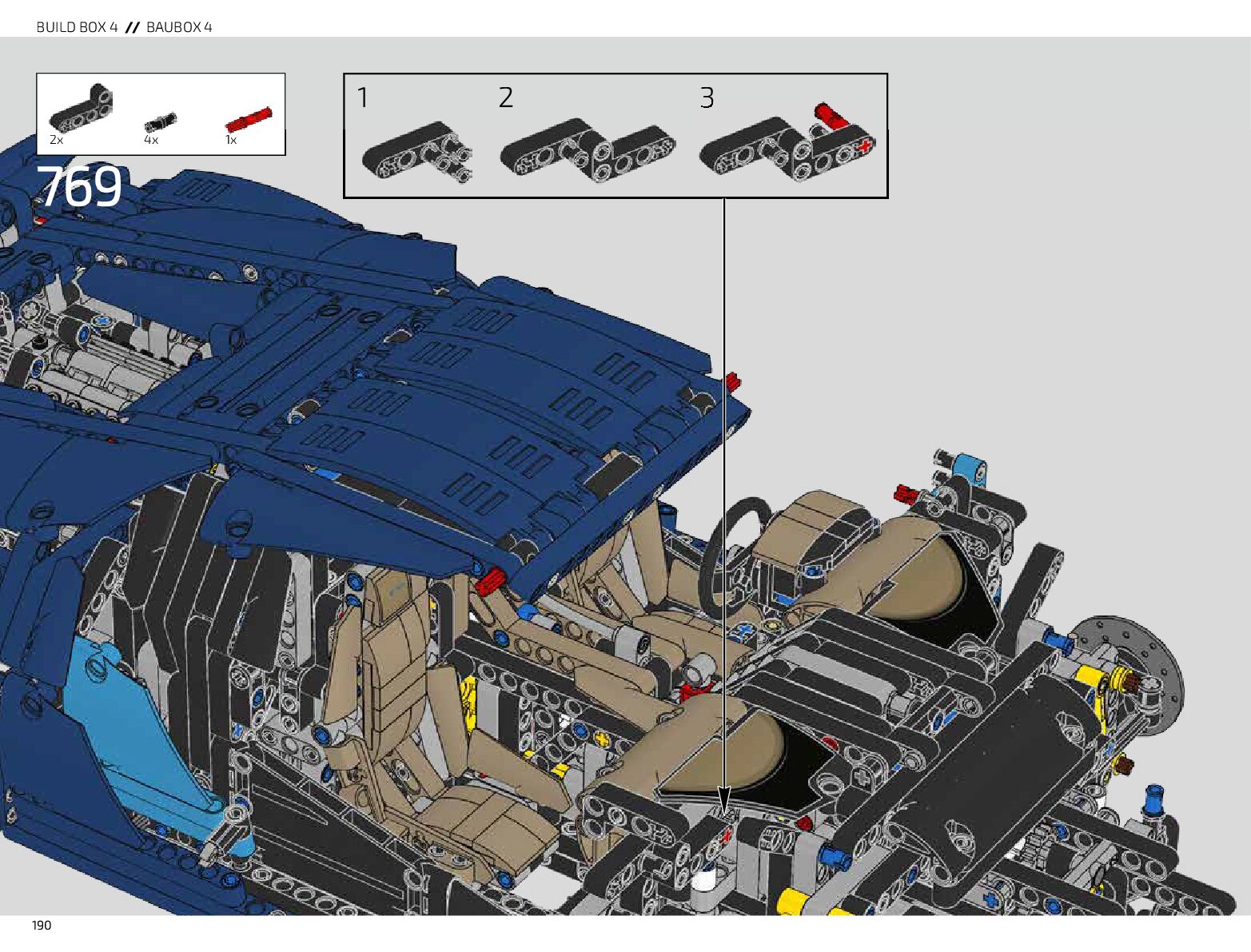 BUILD BOX 4 // BAUBOX 4

2x 4x 1x

769

1 2 3

190