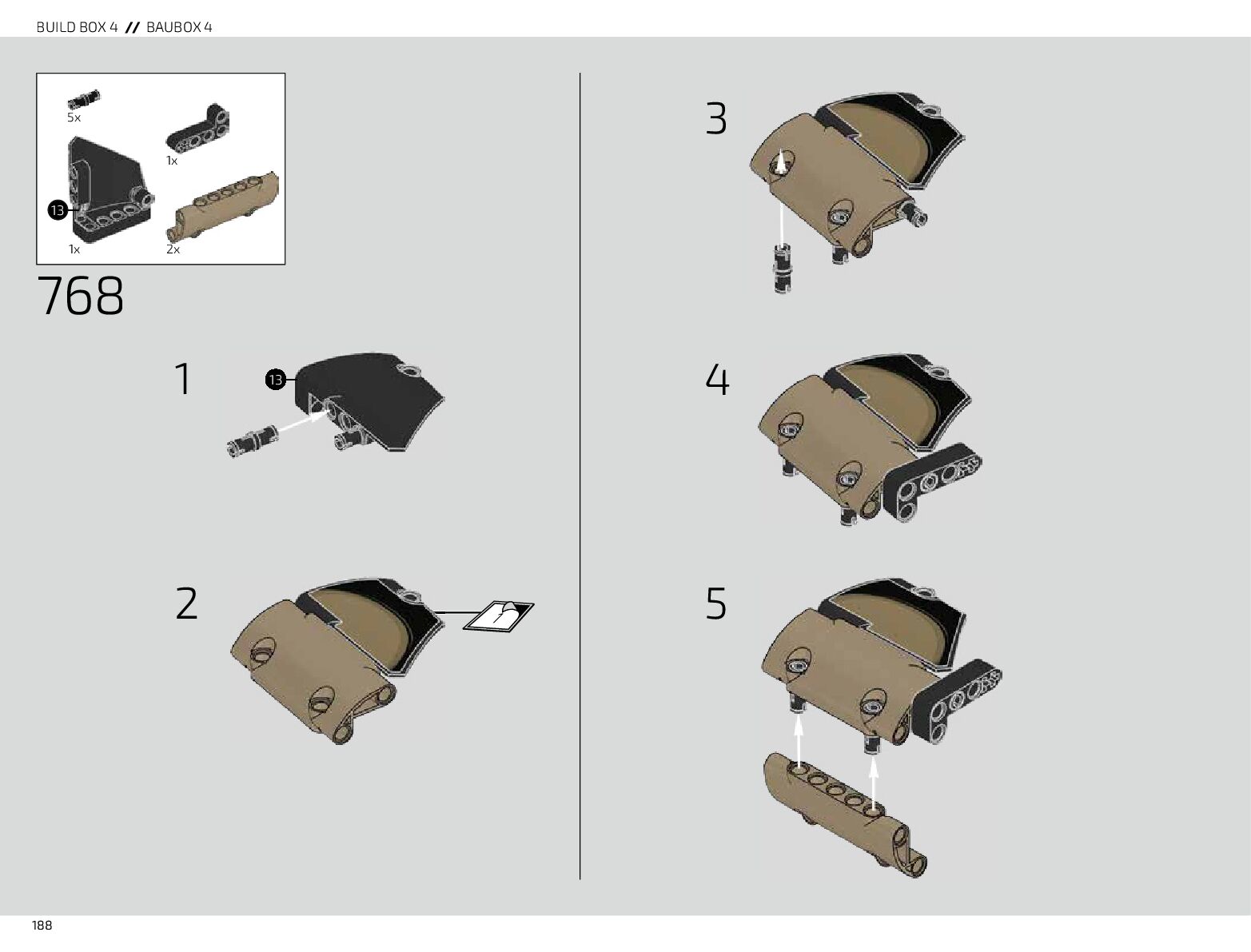 BUILD BOX 4 // BAUBOX 4

5x
1x
13
1x
2x

768

1
13

2

3

4

5

188