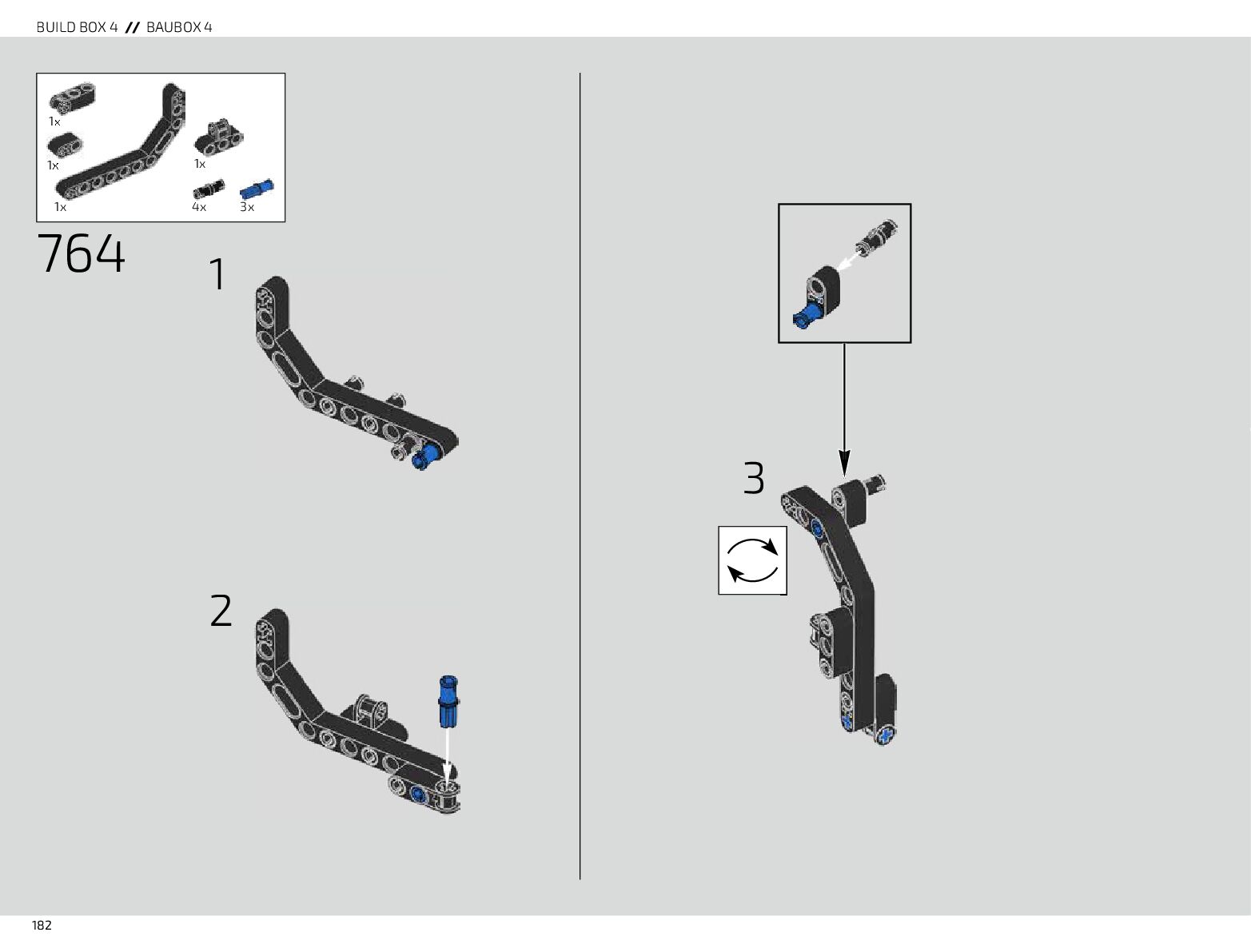 BUILD BOX 4 // BAUBOX 4

1x
1x
1x
1x
4x
3x

764

1

2

3

182