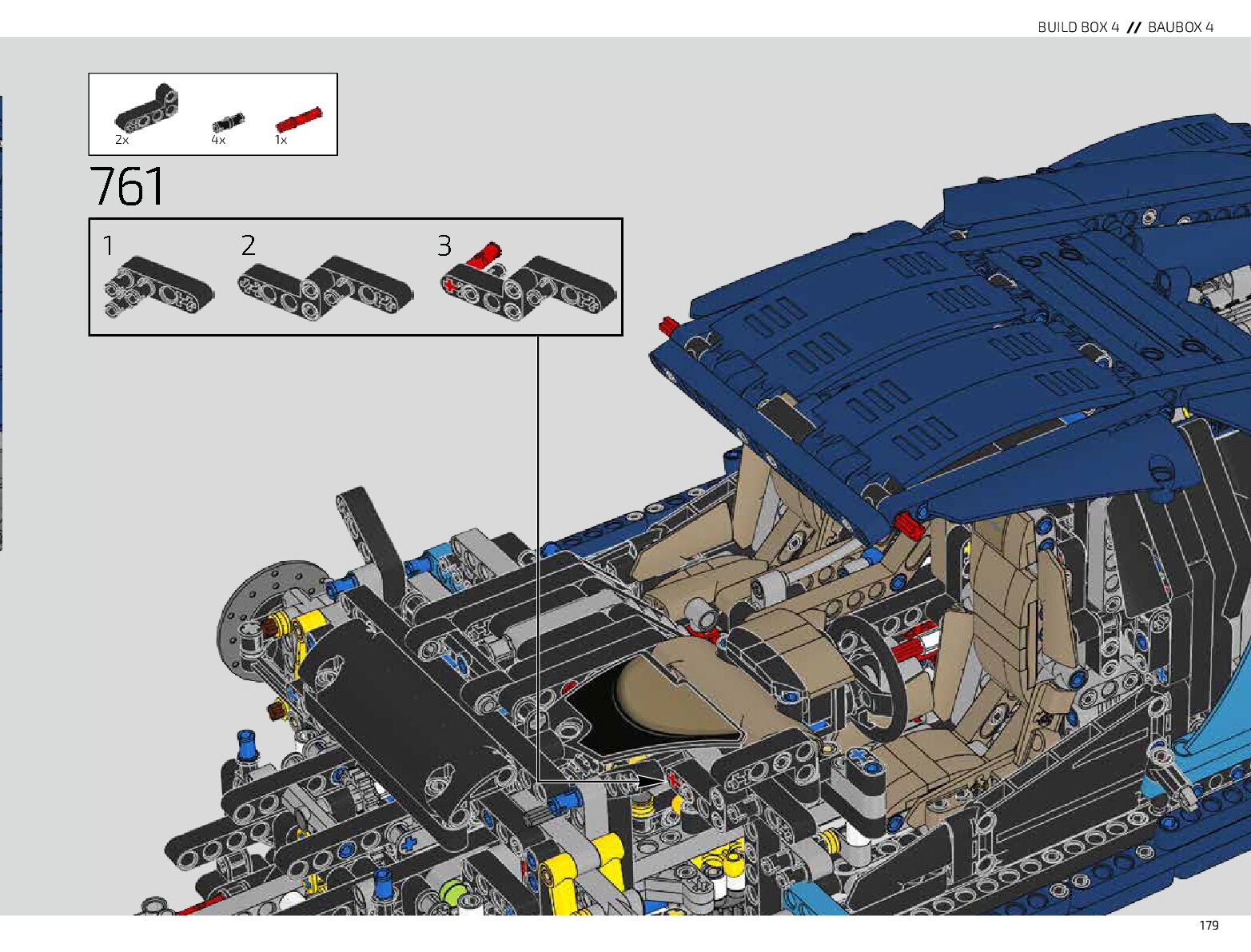 BUILD BOX 4 // BAUBOX 4

2x 4x 1x

761

1 2 3

179