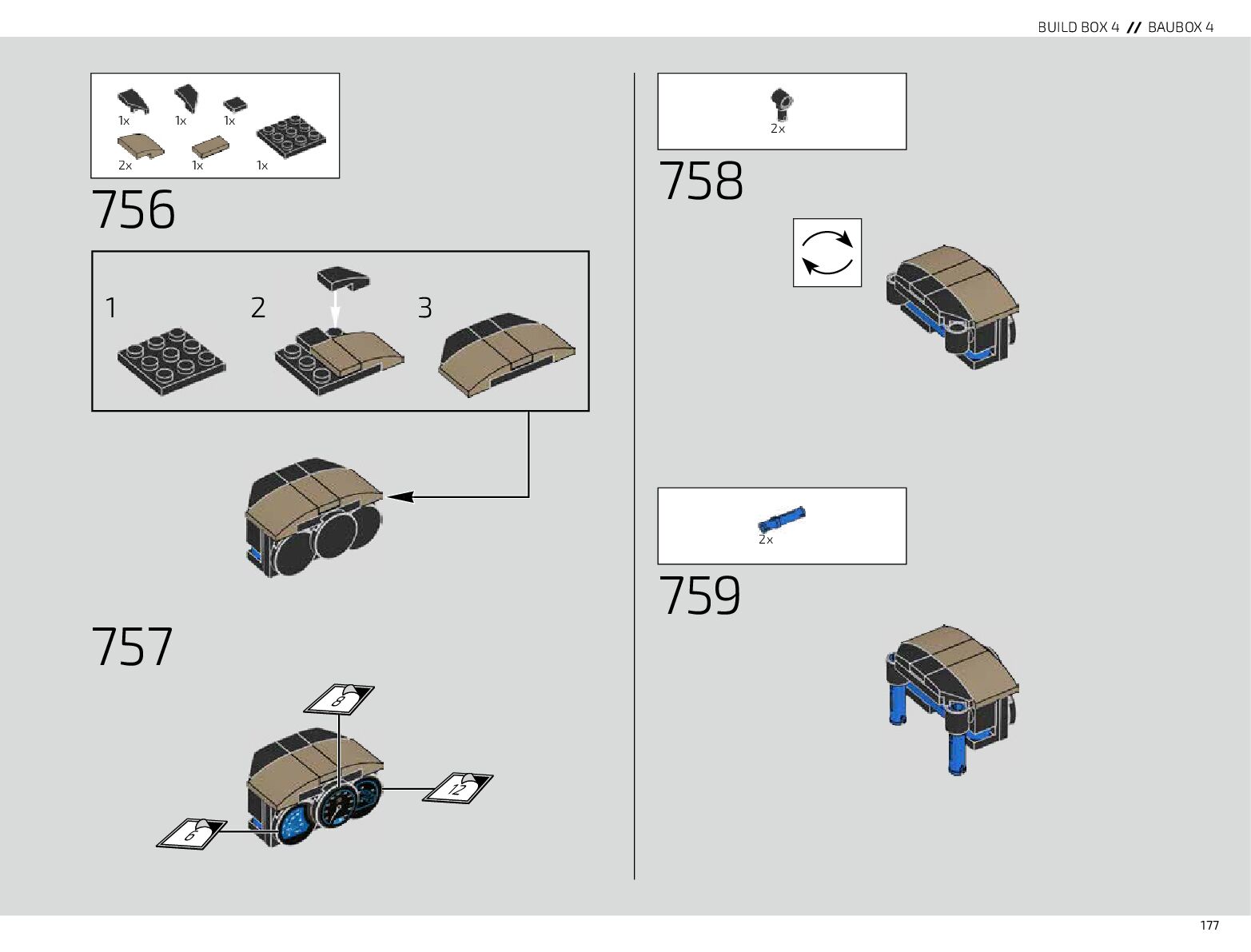 BUILD BOX 4 // BAUBOX 4

1x 1x 1x
2x 1x 1x

756

1

2

3

757

8

12

6

2x

758

2x

759

177