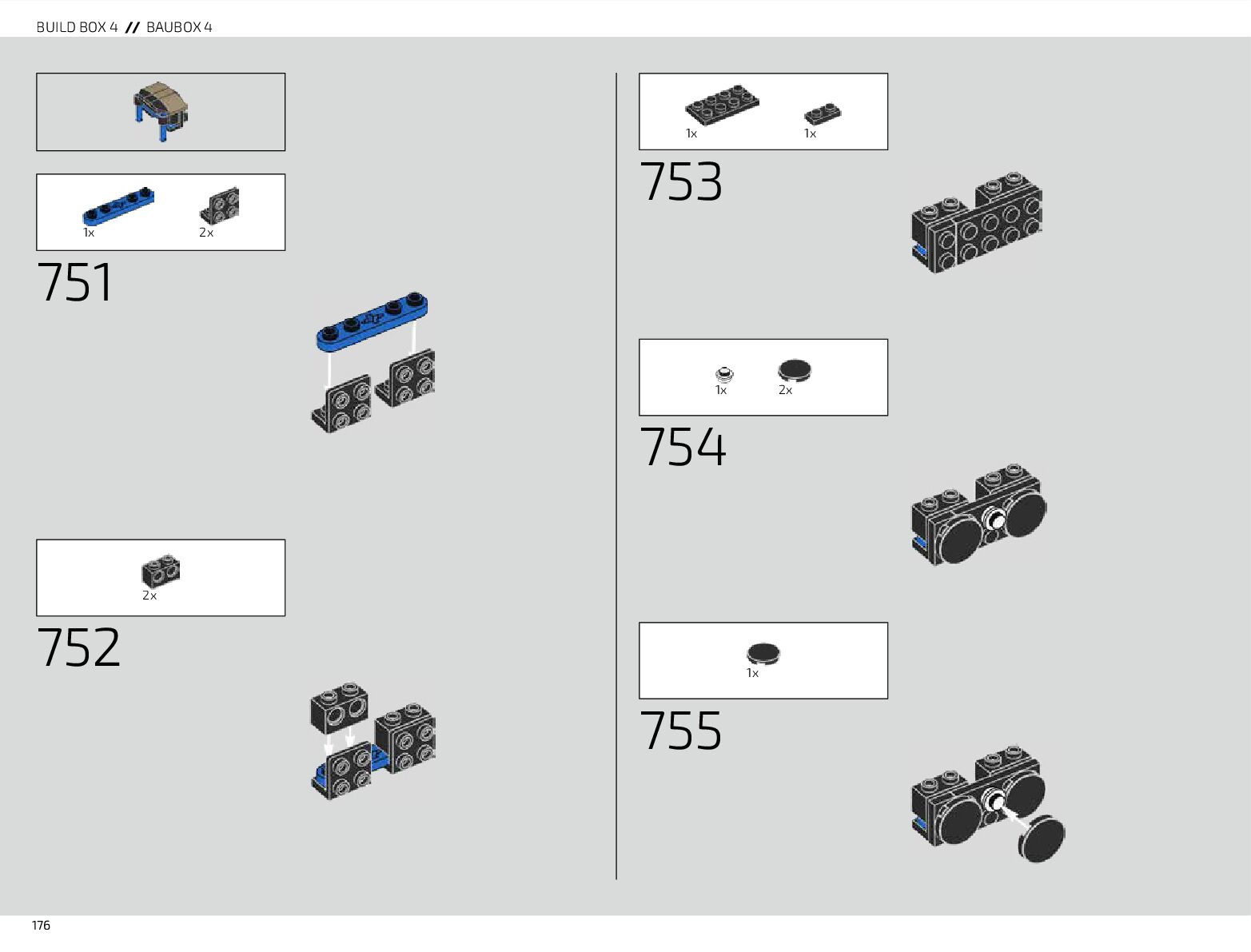 BUILD BOX 4 // BAUBOX 4

1x 2x

751

2x

752

1x 1x

753

1x 2x

754

1x

755

176