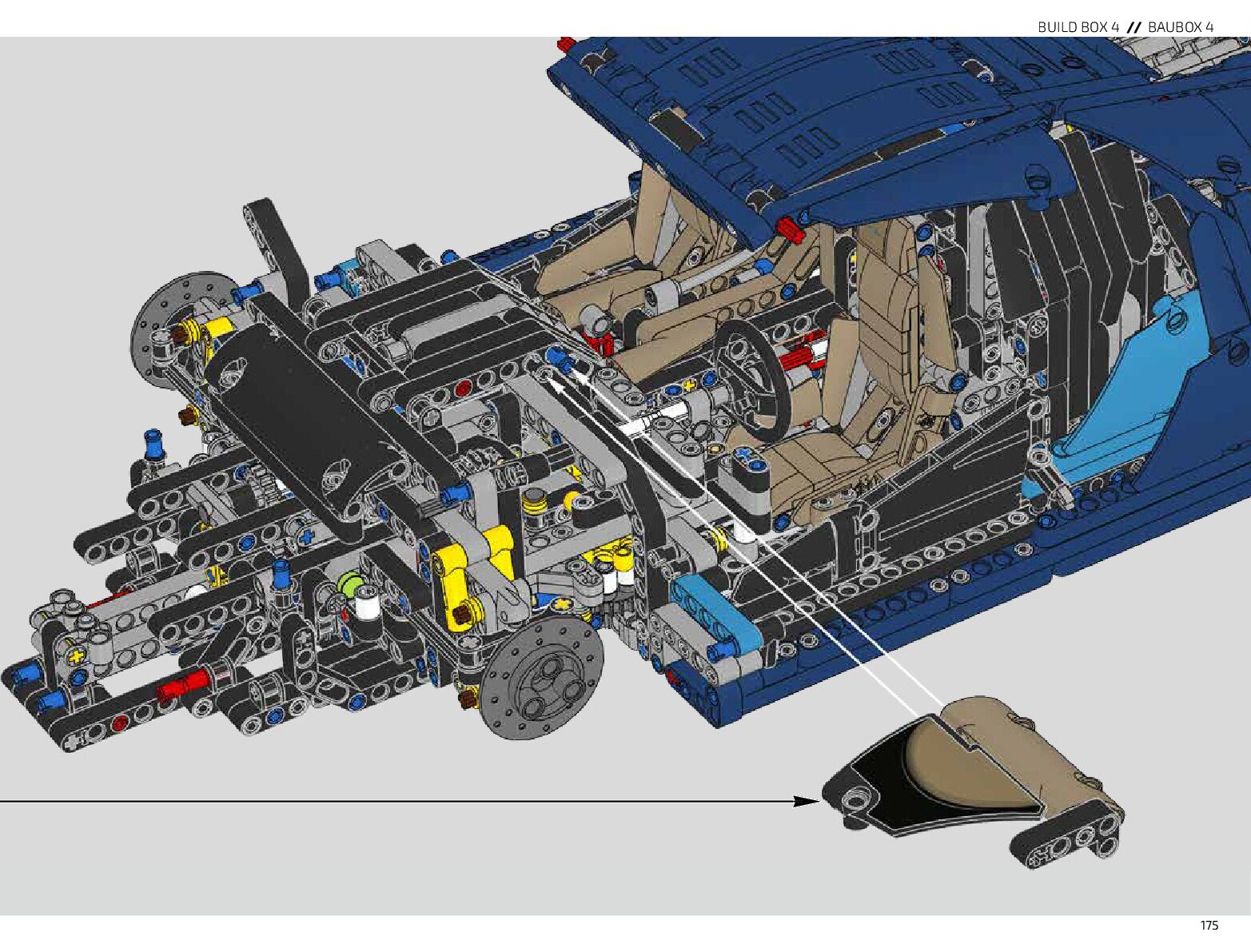 BUILD BOX 4 // BAUBOX 4

175