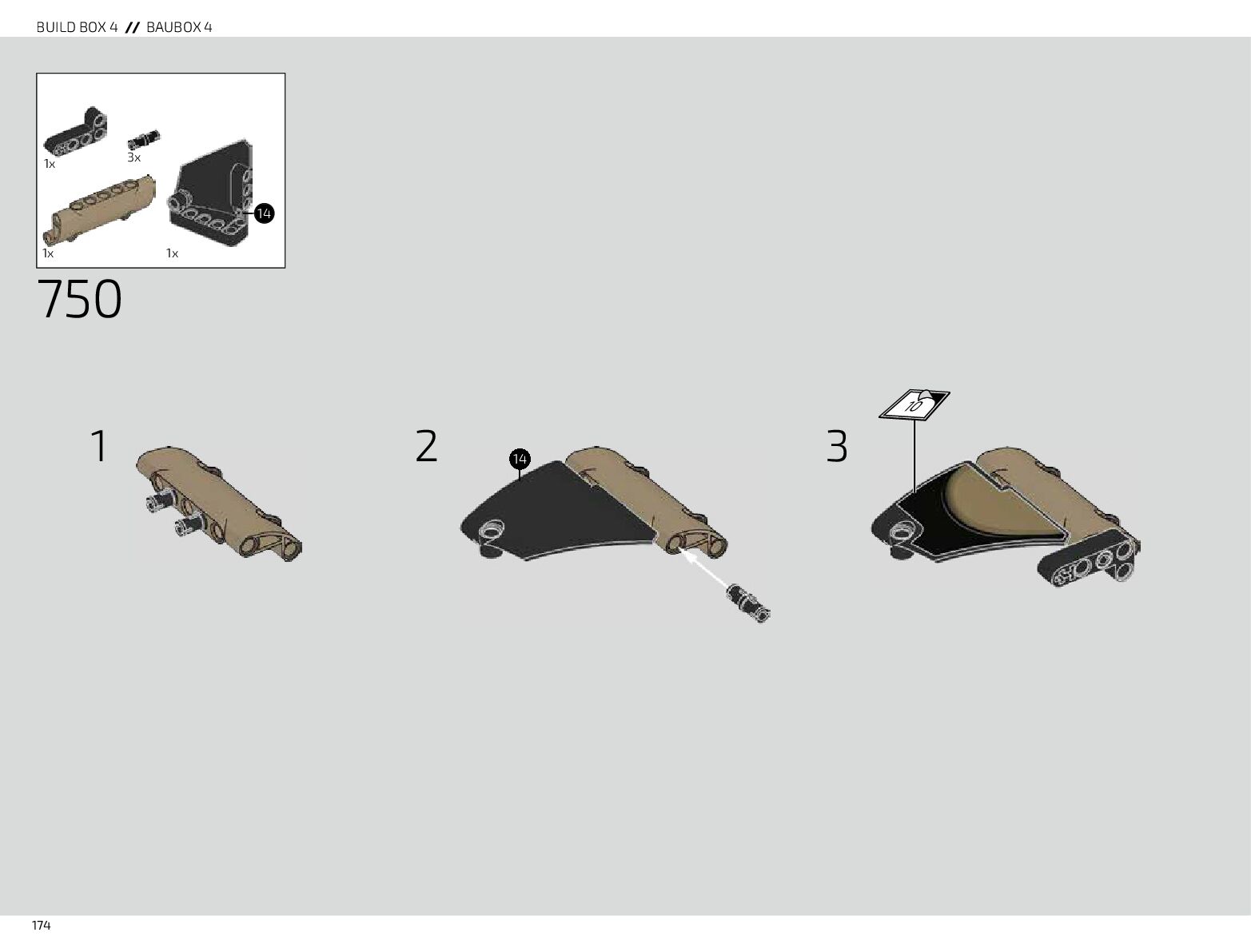 BUILD BOX 4 // BAUBOX 4

1x
3x
14
1x
1x

750

1

2

14

3

10

174