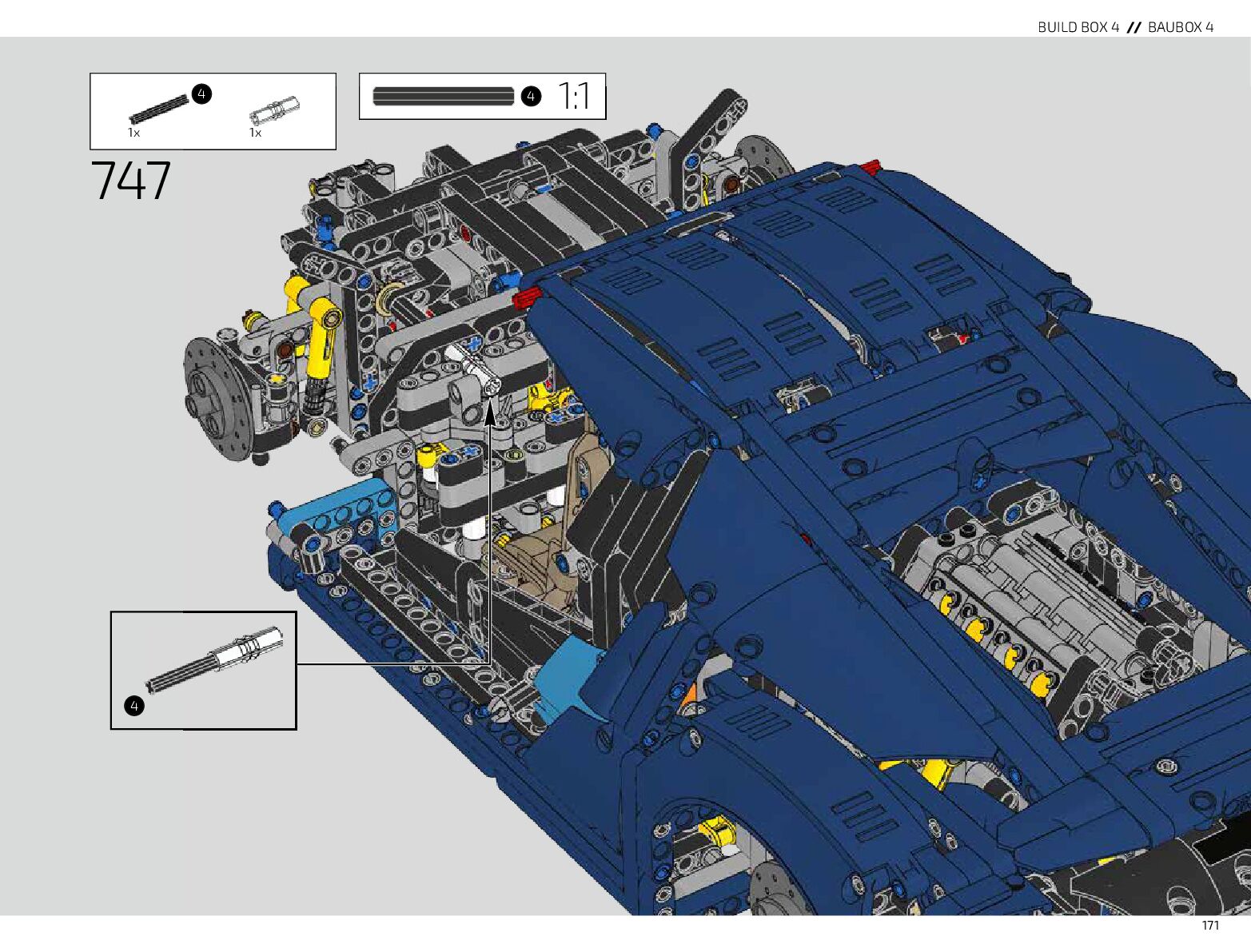 BUILD BOX 4 // BAUBOX 4

4
1x
1x

4 1:1

747

4

171