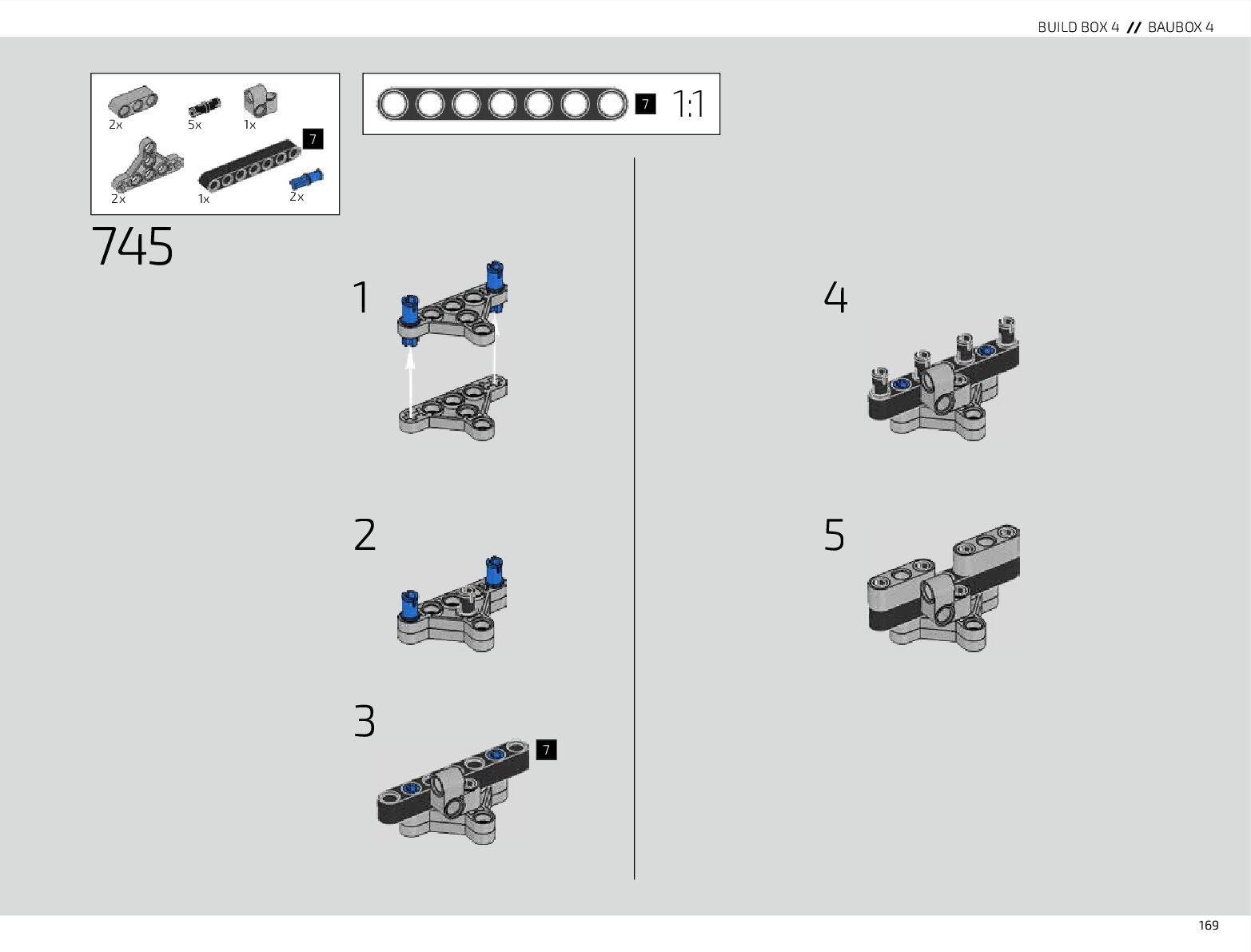 BUILD BOX 4 // BAUBOX 4

2x
5x
1x
7
2x
1x
2x

7 1:1

745

1

2

3

7

4

5

169