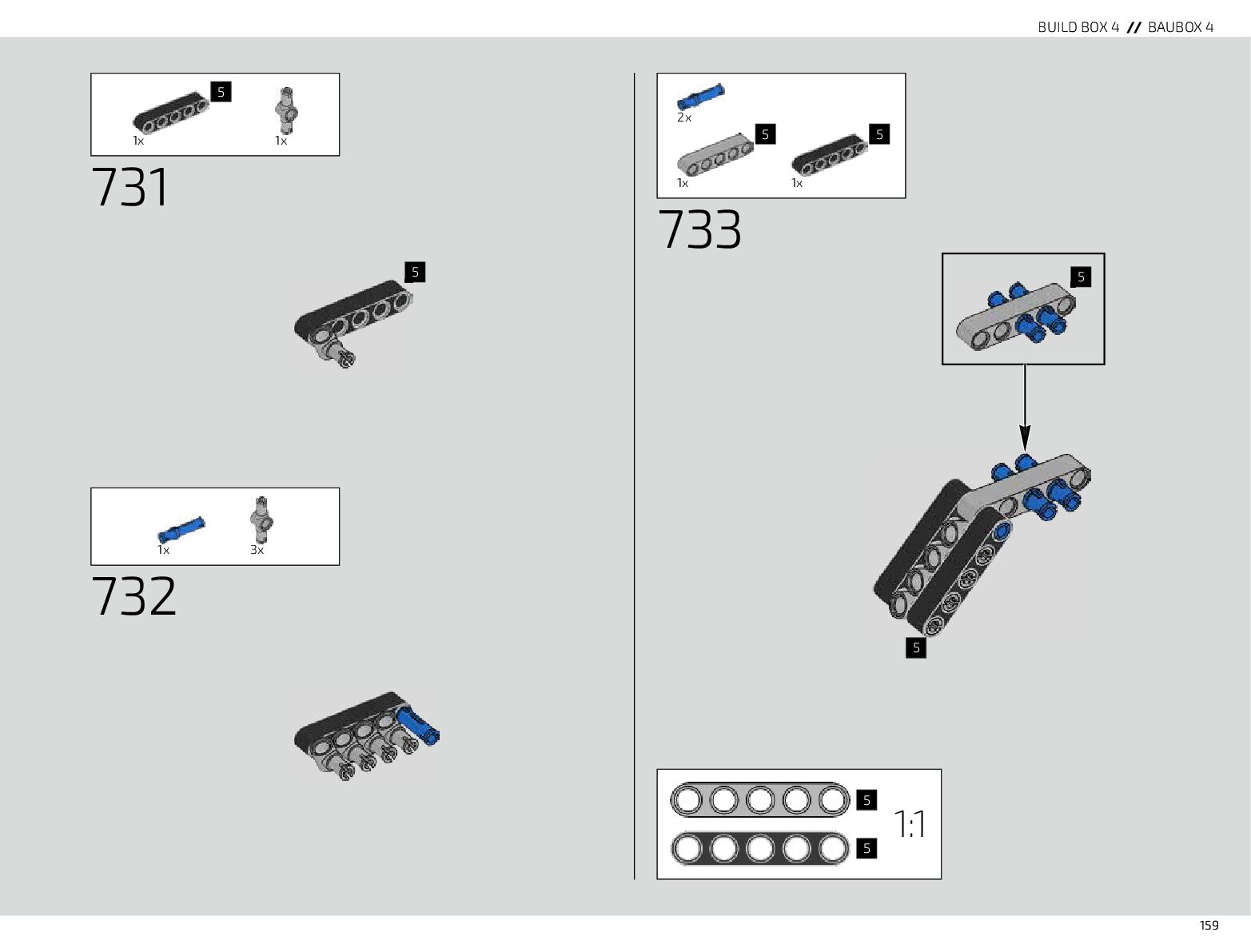 BUILD BOX 4 // BAUBOX 4

5
1x
1x

731

5

1x
3x

732

2x
5
5
1x
1x

733

5

5

5
5
1:1

159