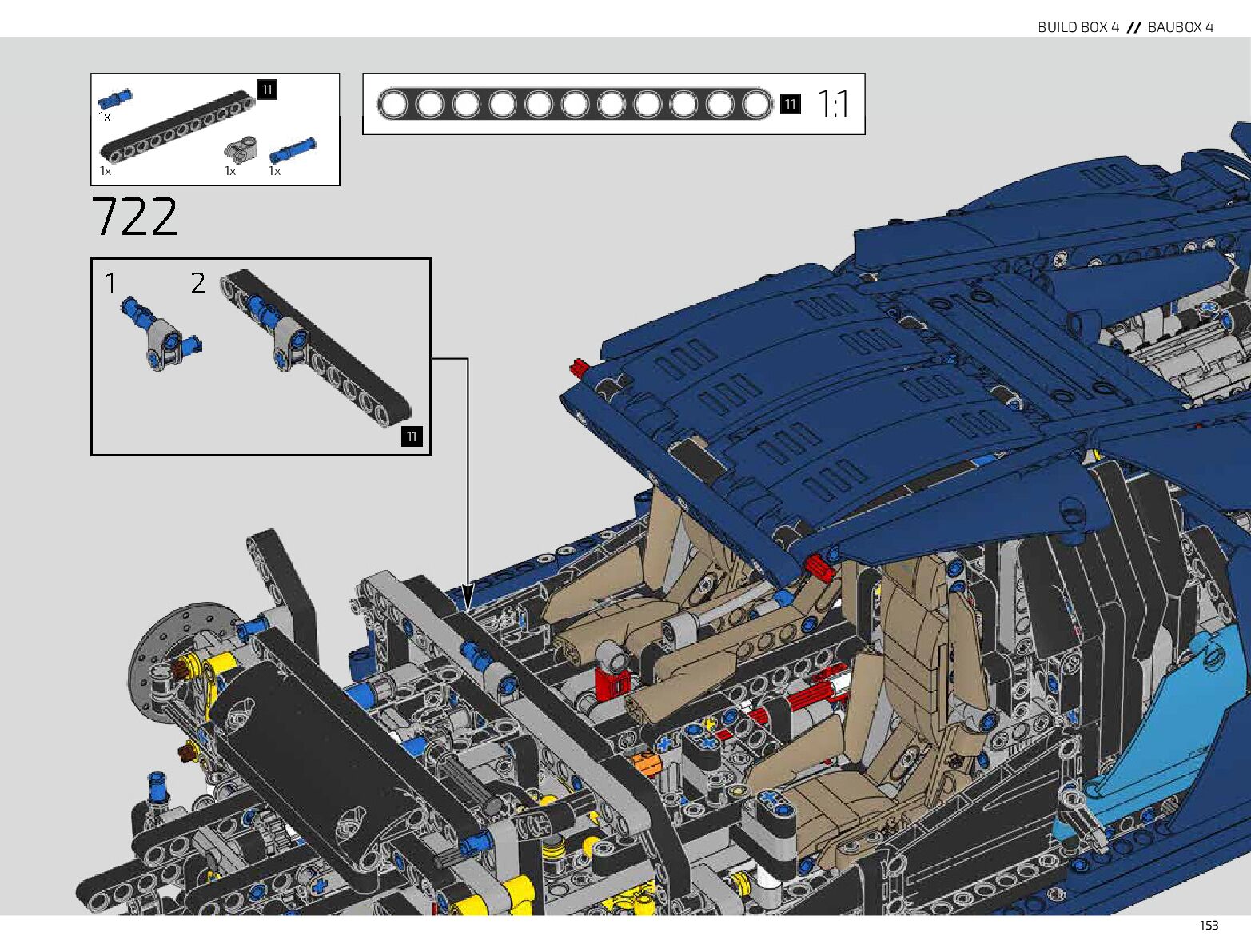 BUILD BOX 4 // BAUBOX 4

1x
11
1x 1x 1x

11 1:1

722

1 2

11

153