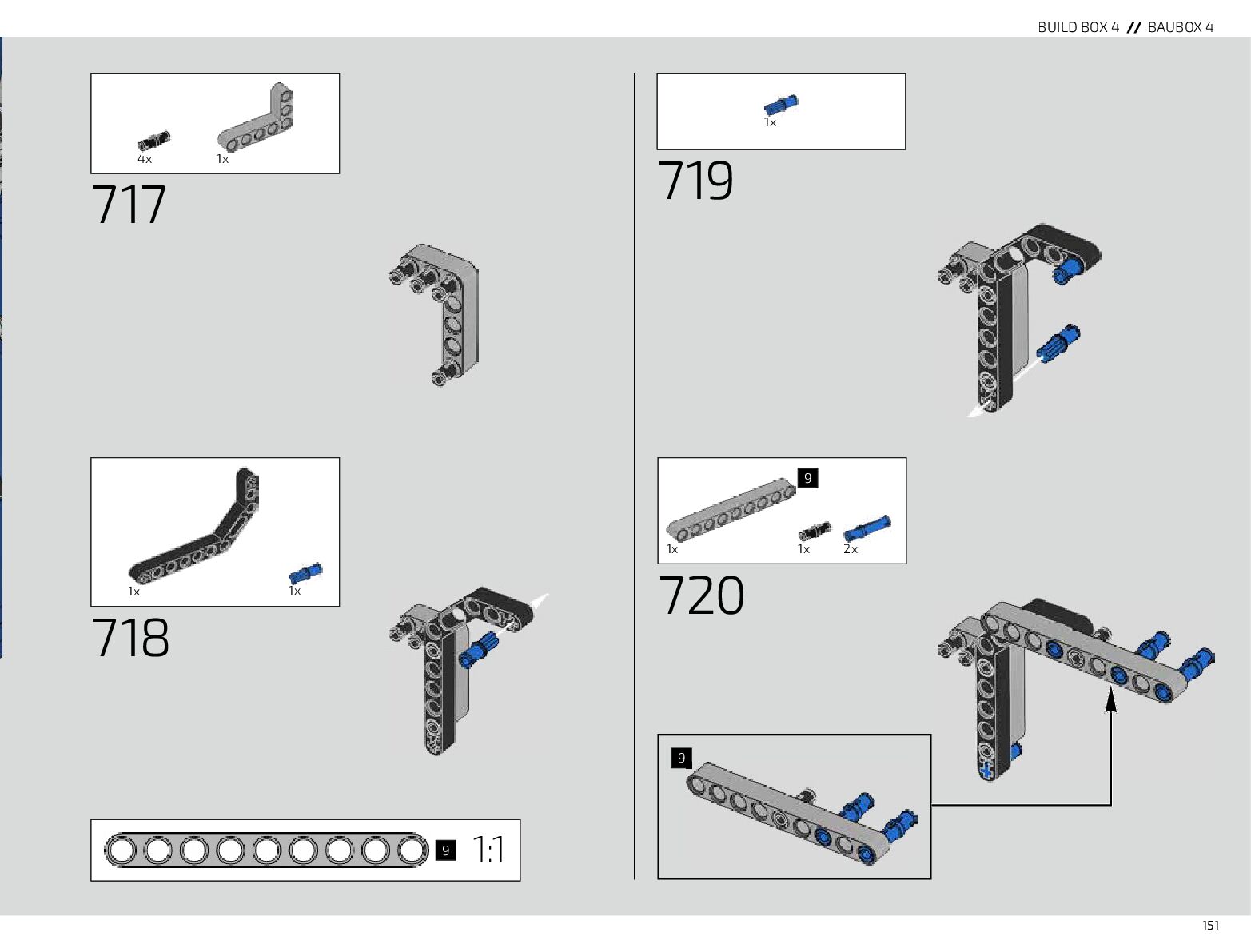 BUILD BOX 4 // BAUBOX 4

4x 1x

717

1x 1x

718

9 1:1

1x

719

9

1x 1x 2x

720

9

151