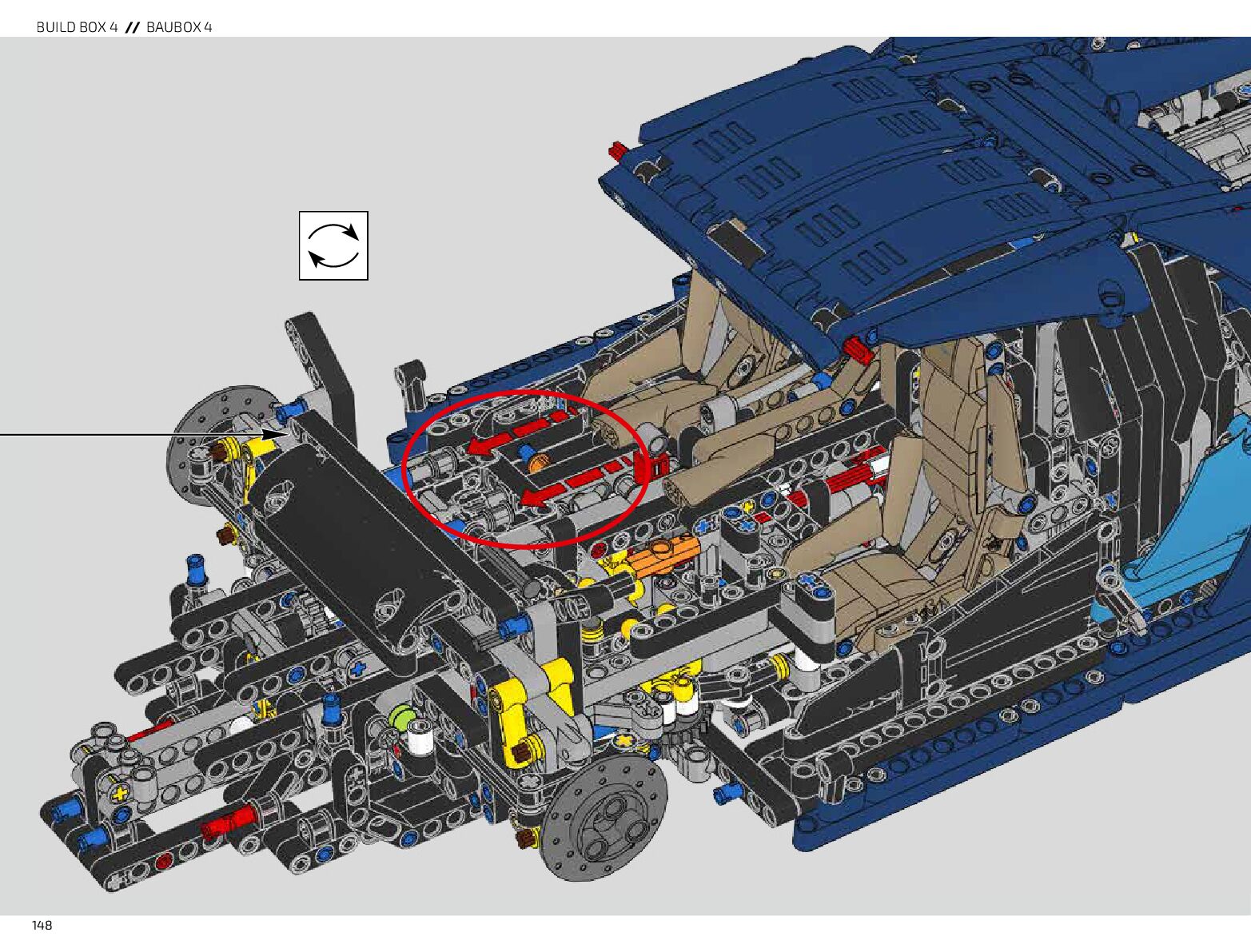 BUILD BOX 4 // BAUBOX 4

148