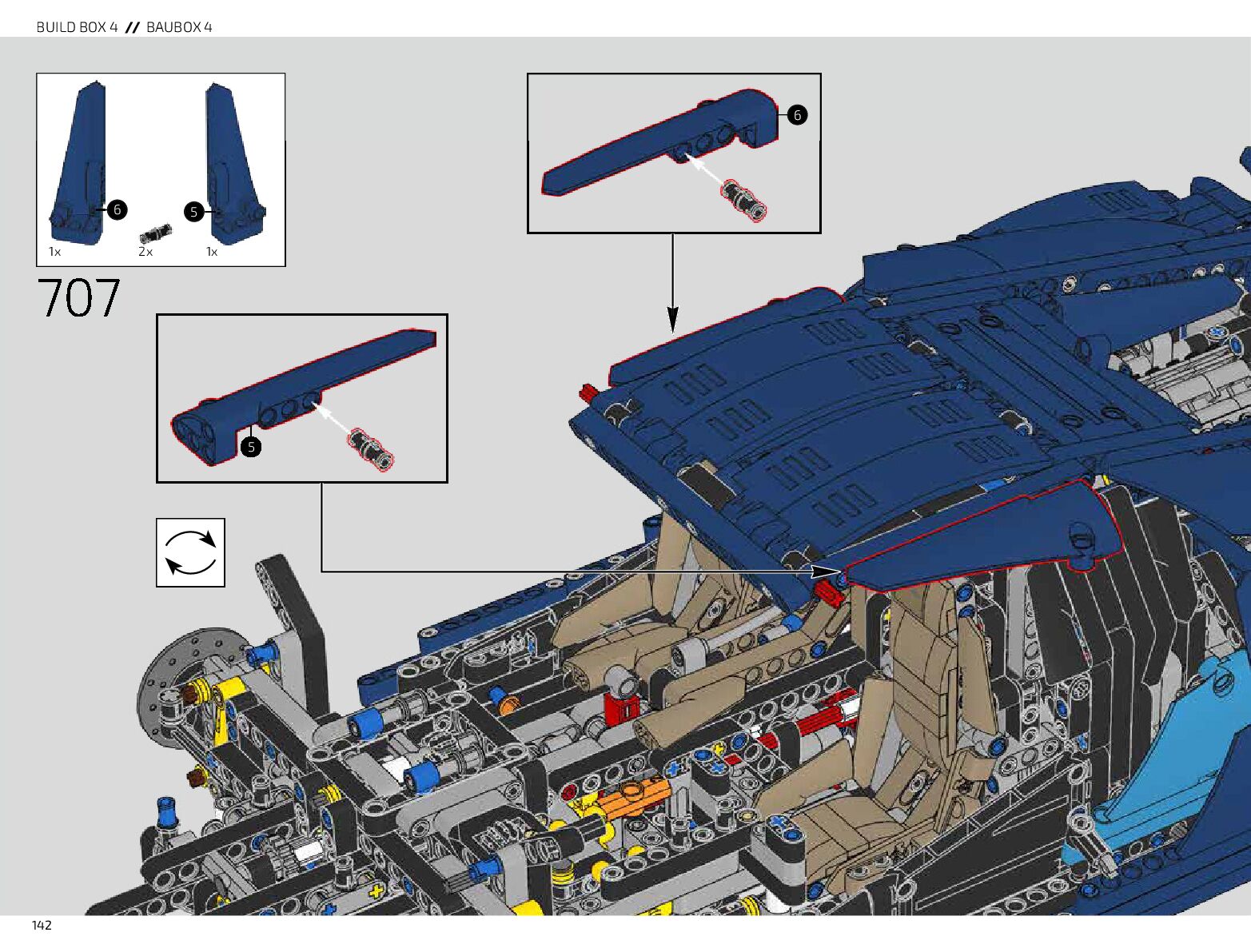 BUILD BOX 4 // BAUBOX 4

6

5

1x

2x

1x

707

6

5

142