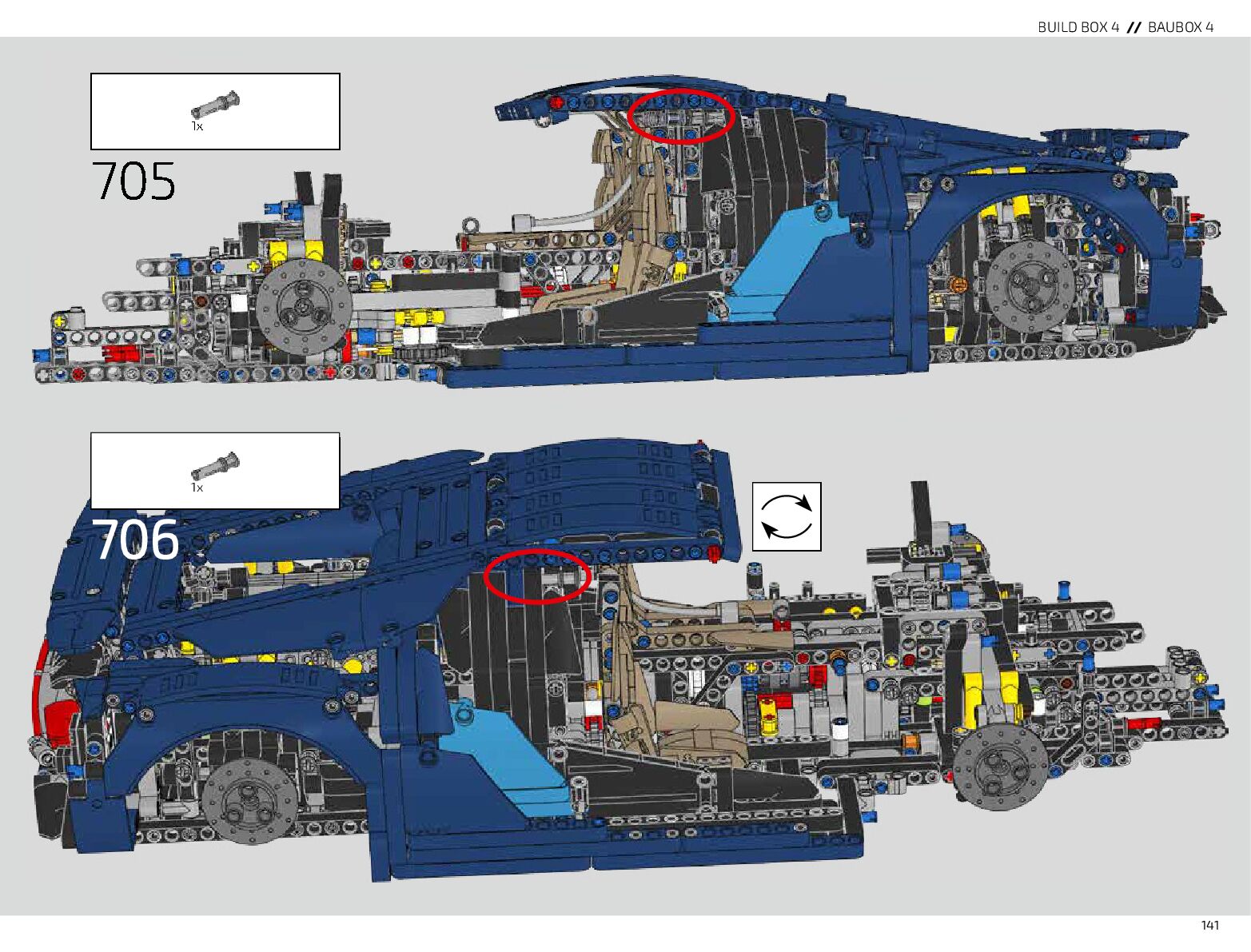 BUILD BOX 4 // BAUBOX 4

1x

705

1x

706

141