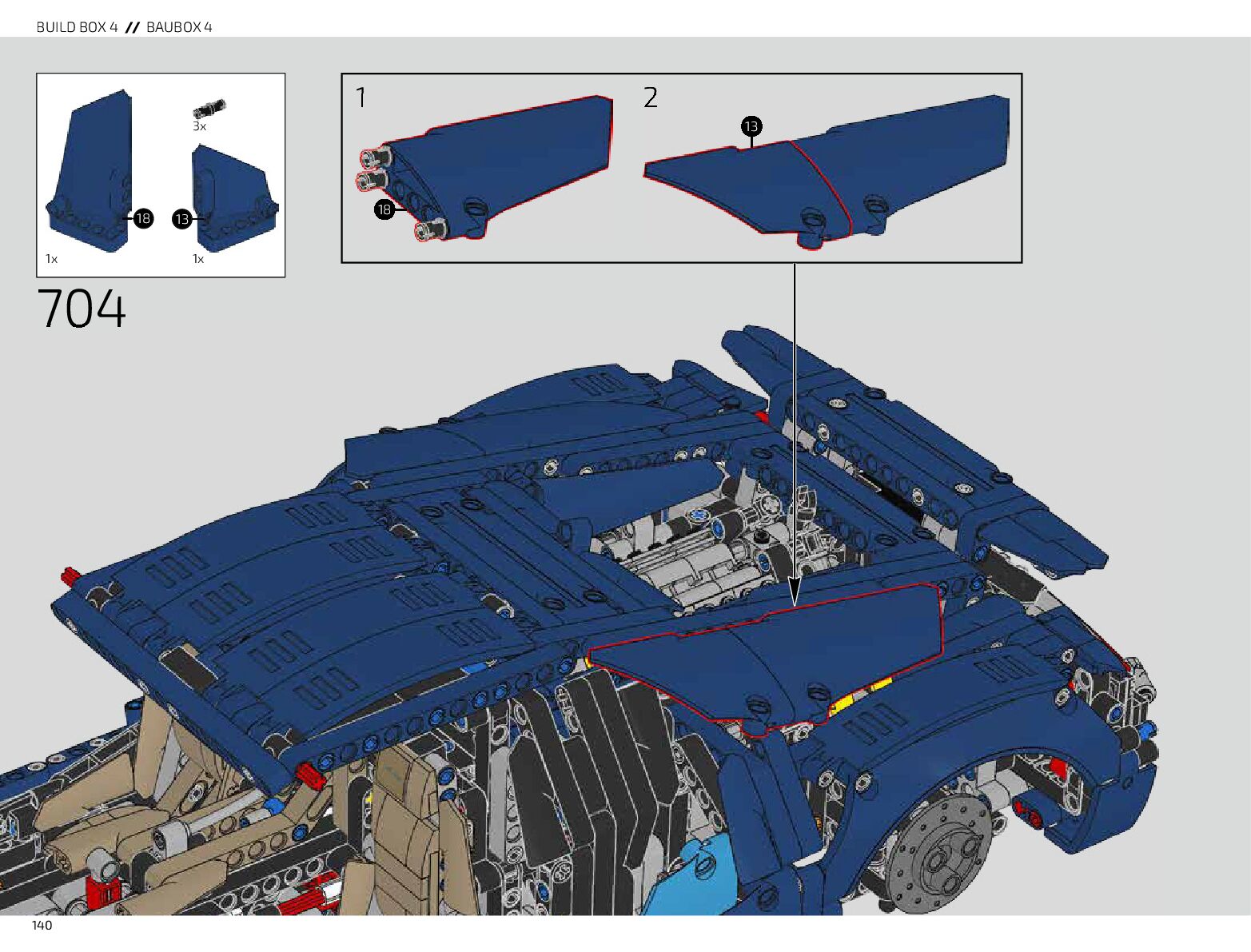 BUILD BOX 4 // BAUBOX 4

3x

18

13

1x

1x

704

1

18

2

13

140