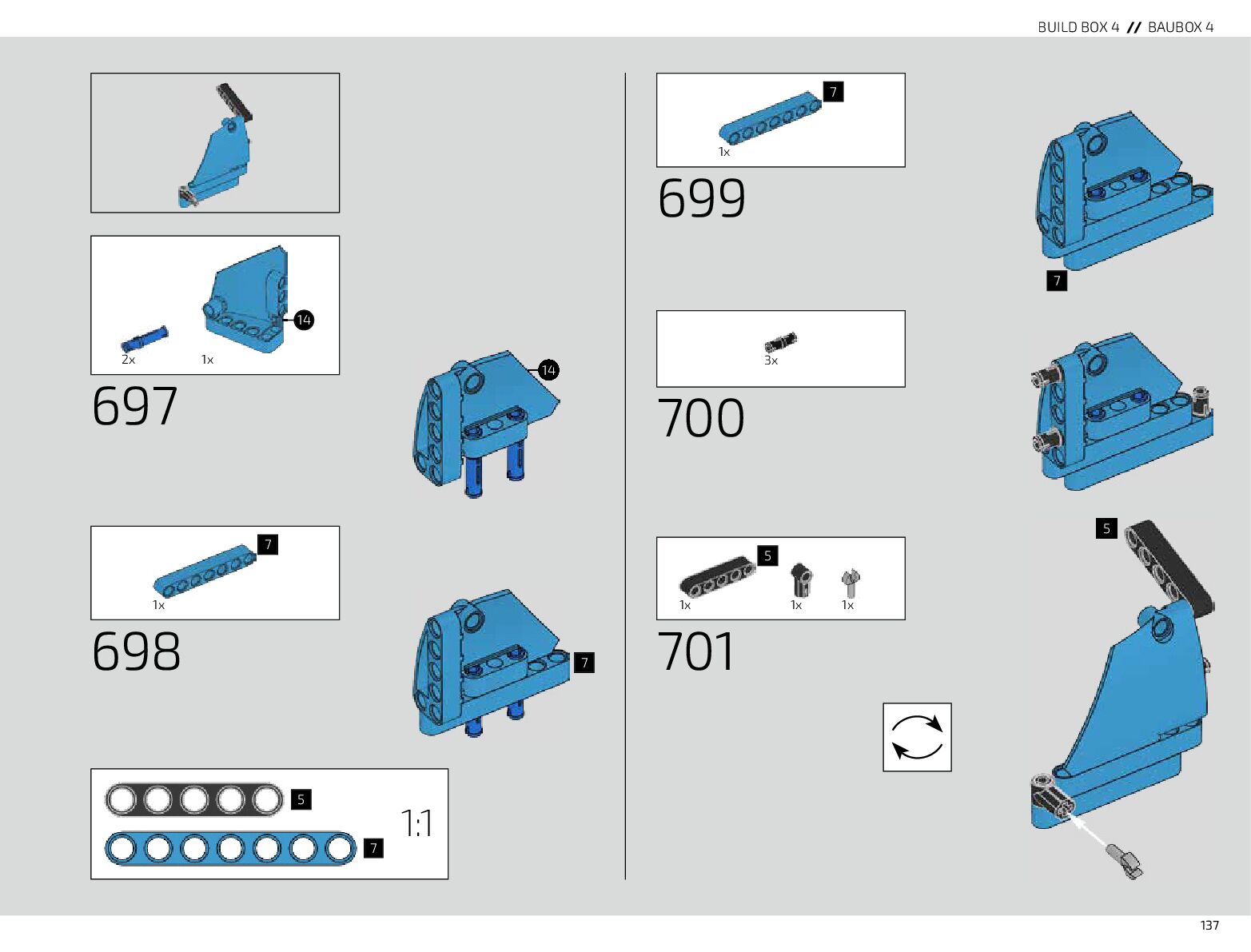 BUILD BOX 4 // BAUBOX 4

2x 1x 14

697

14

7

1x

698

7

5

7

1:1

7

1x

699

7

3x

700

5

1x 1x 1x

701

5

137