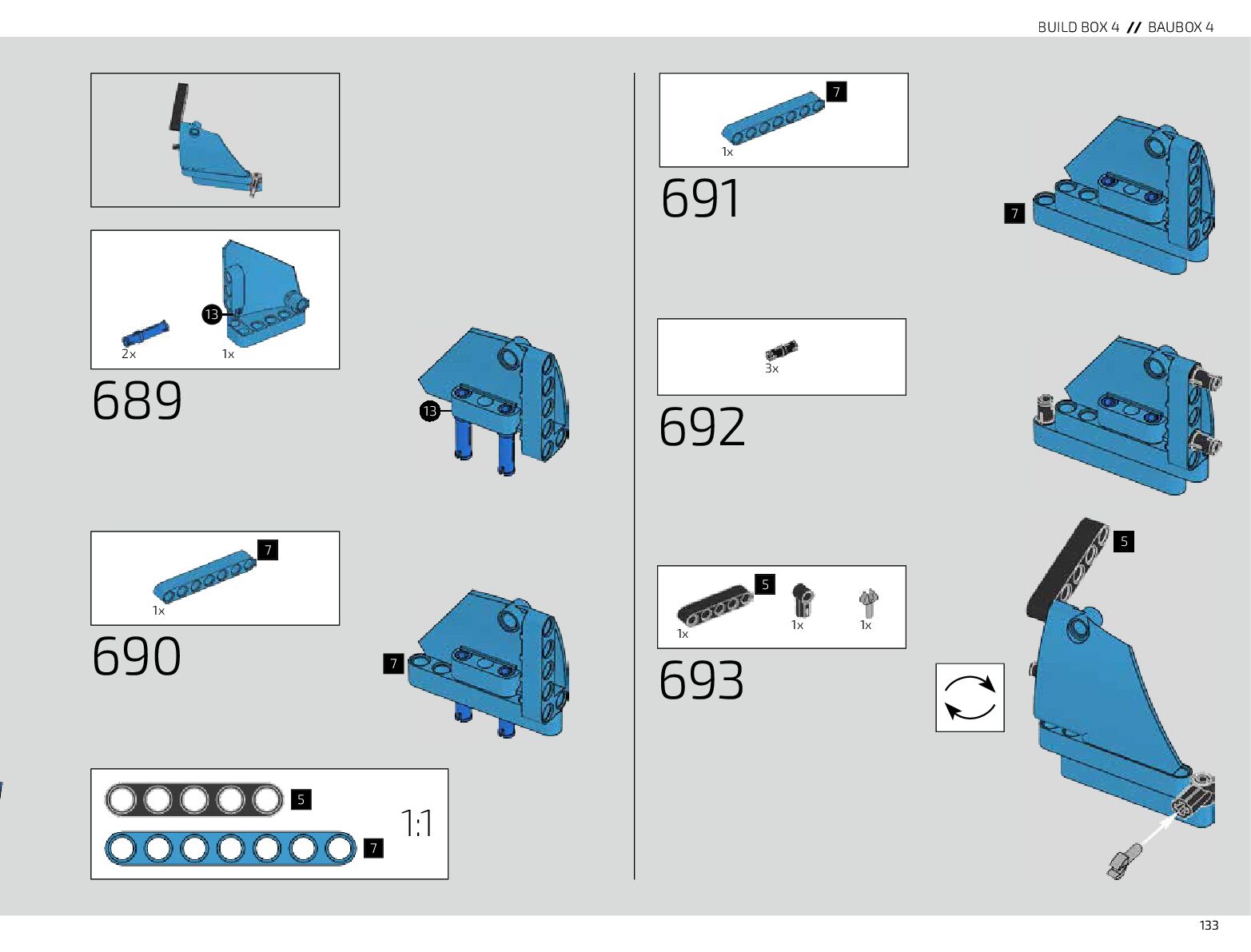 BUILD BOX 4 // BAUBOX 4

13

2x

1x

689

13

7

1x

690

7

5

7

1:1

7

1x

691

7

3x

692

5

1x

1x

1x

693

5

133