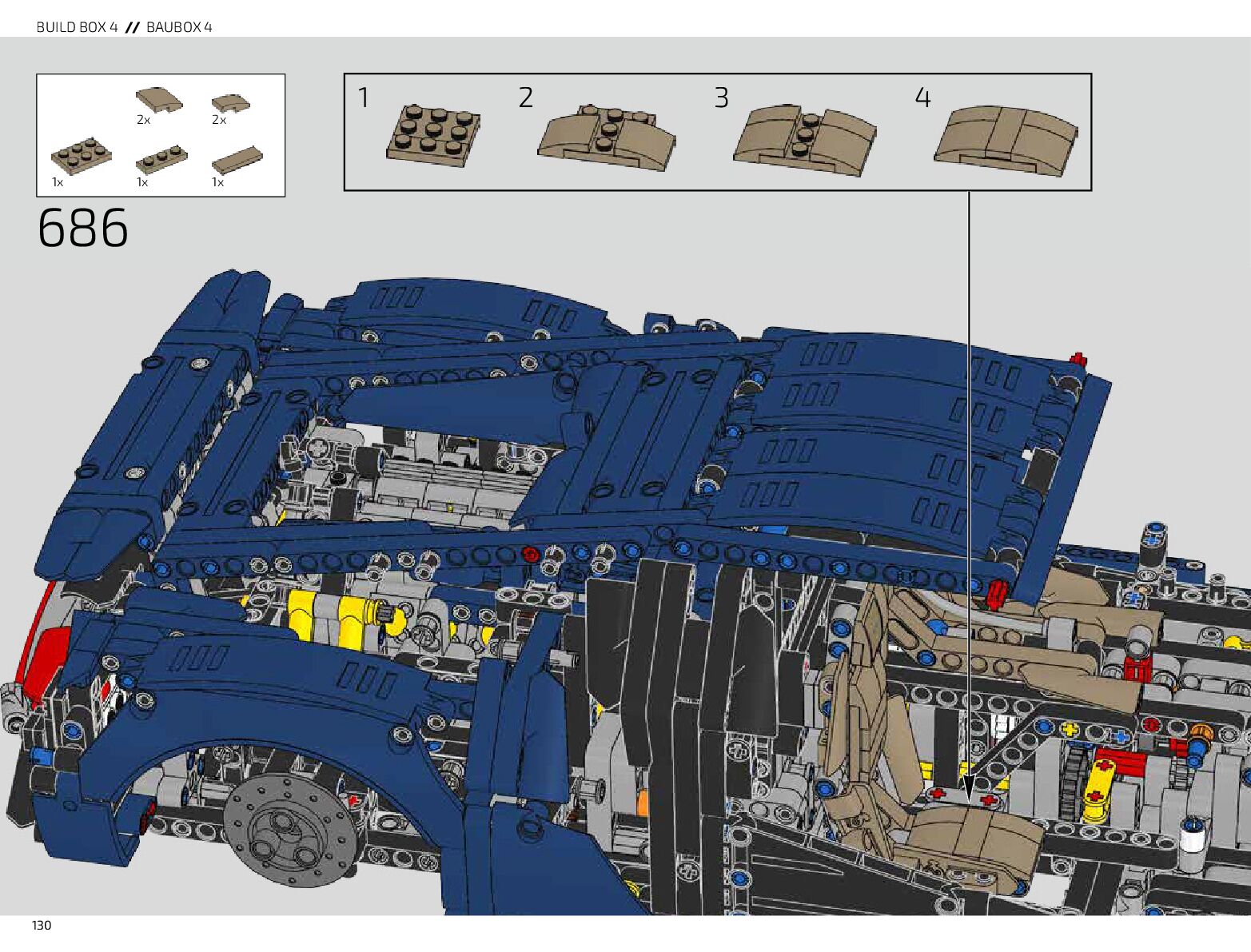 BUILD BOX 4 // BAUBOX 4

2x
2x
1x
1x
1x

686

1
2
3
4

130