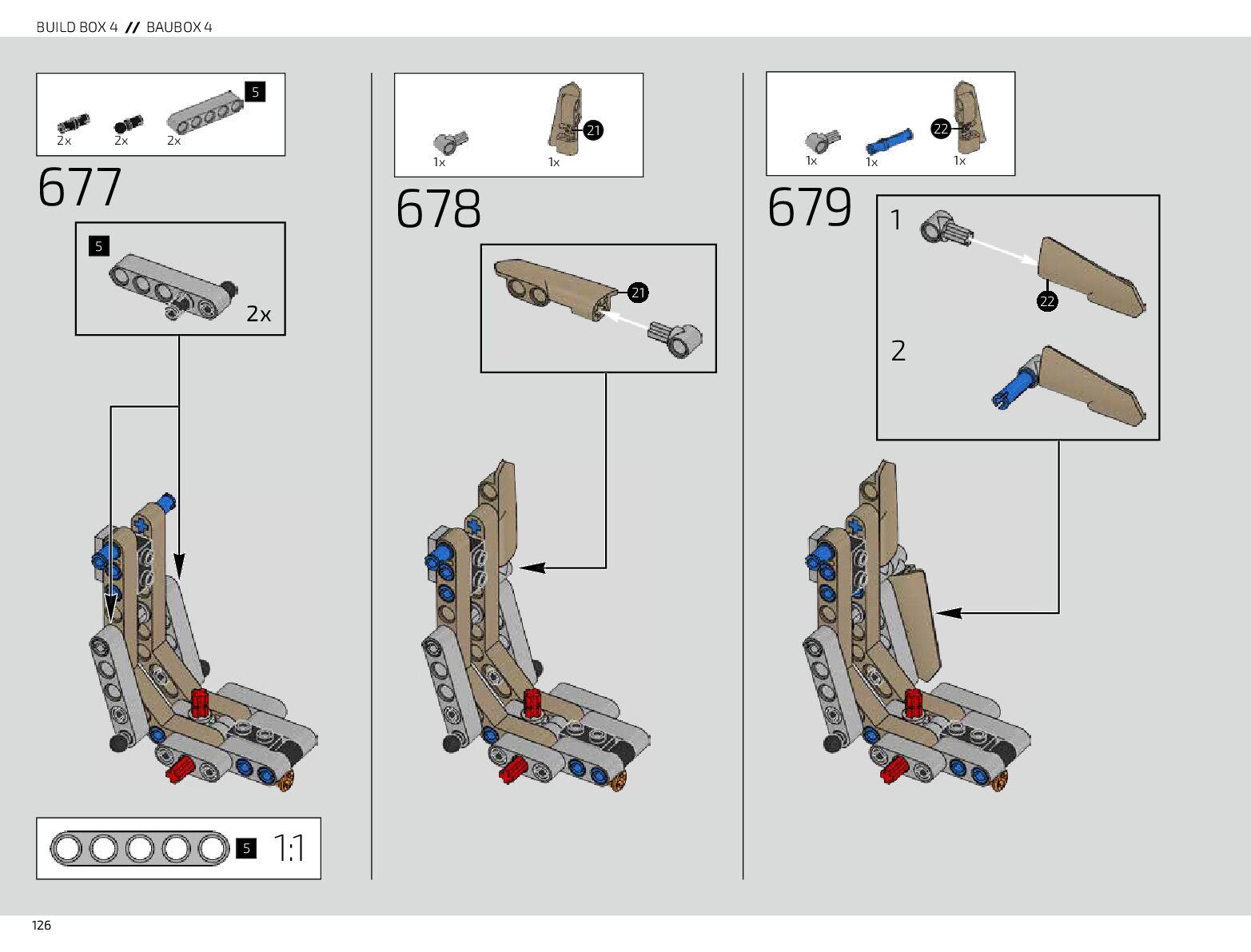 BUILD BOX 4 // BAUBOX 4

5

2x 2x 2x

677

5

2x

5 1:1

1x 1x

21

678

21

1x 1x 1x

22

679

1

22

2

126