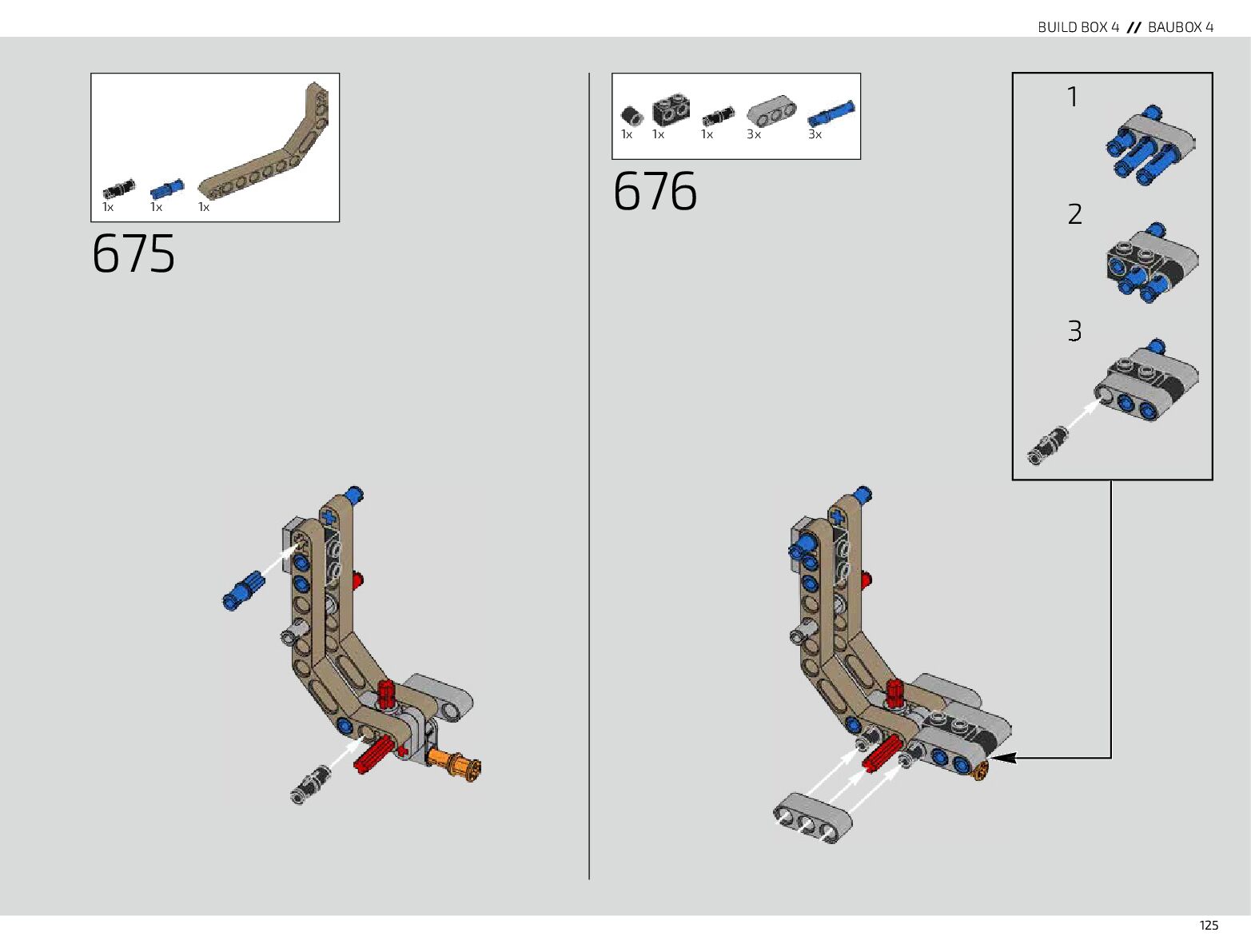 BUILD BOX 4 // BAUBOX 4

1x 1x 1x

675

1x 1x 1x 3x 3x

676

1

2

3

125