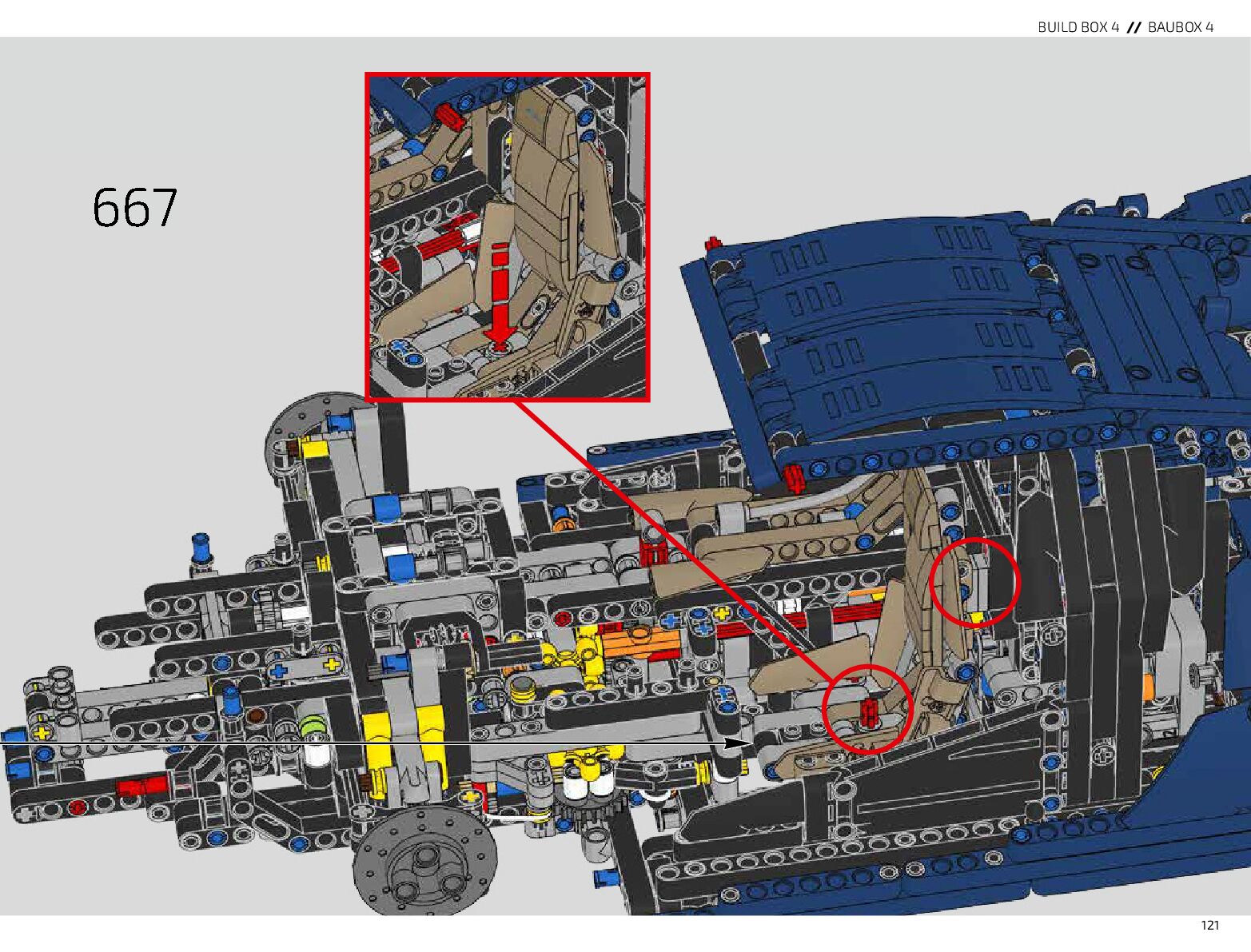 BUILD BOX 4 // BAUBOX 4

667

121