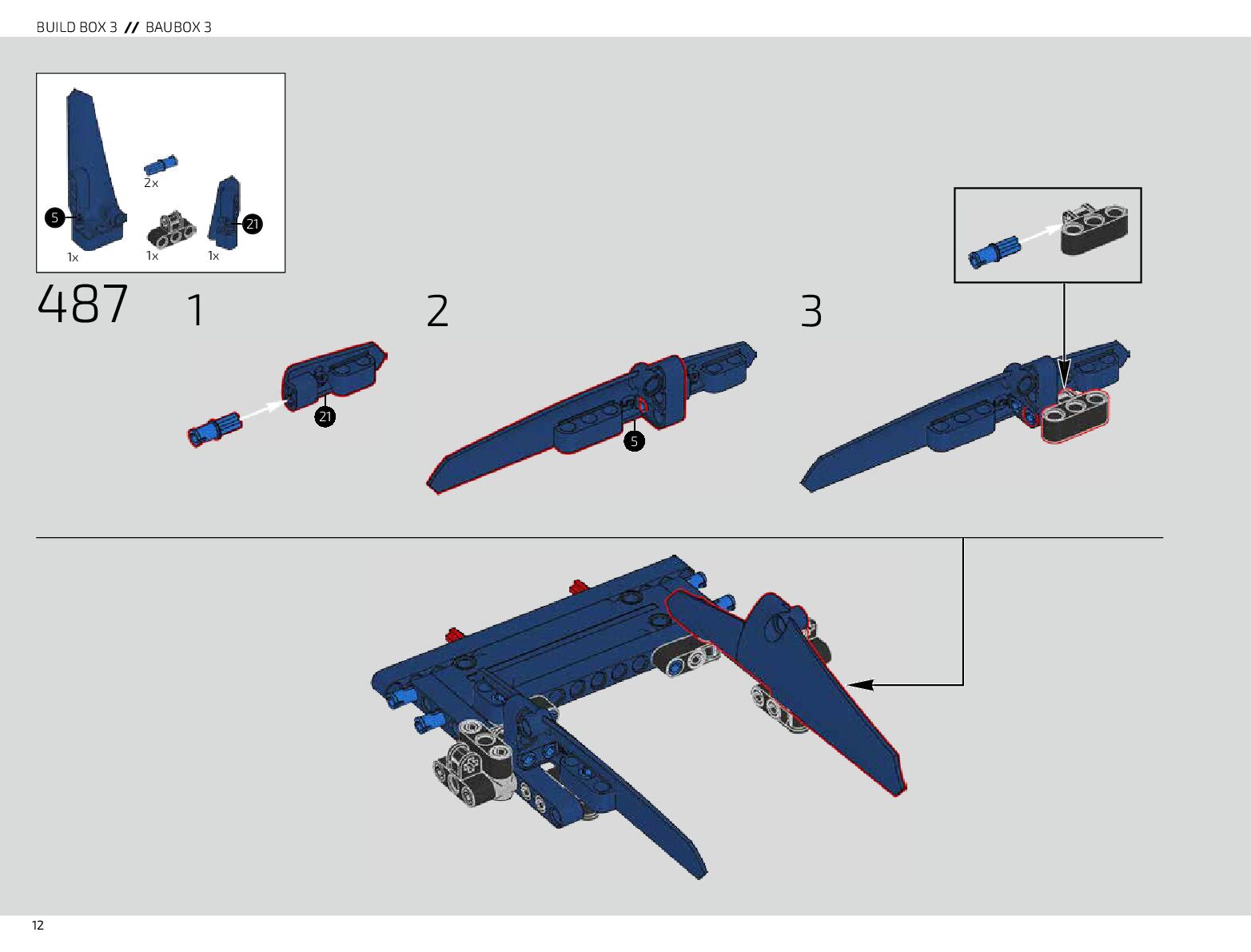 BUILD BOX 3 // BAUBOX 3

2x

5

21

1x 1x 1x

487

1

21

2

5

3

12