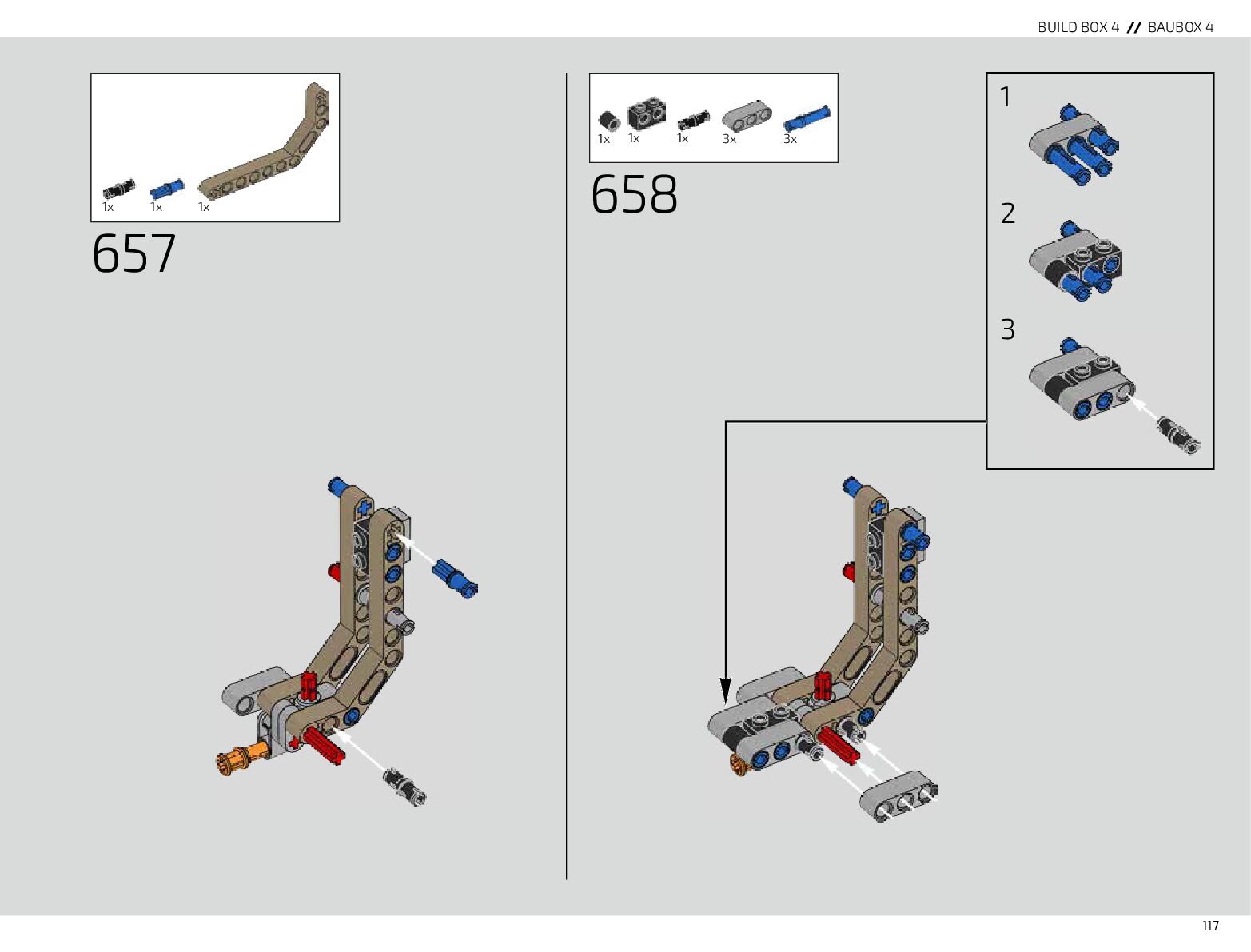 BUILD BOX 4 // BAUBOX 4

1x 1x 1x

657

1x 1x 1x 3x 3x

658

1

2

3

117